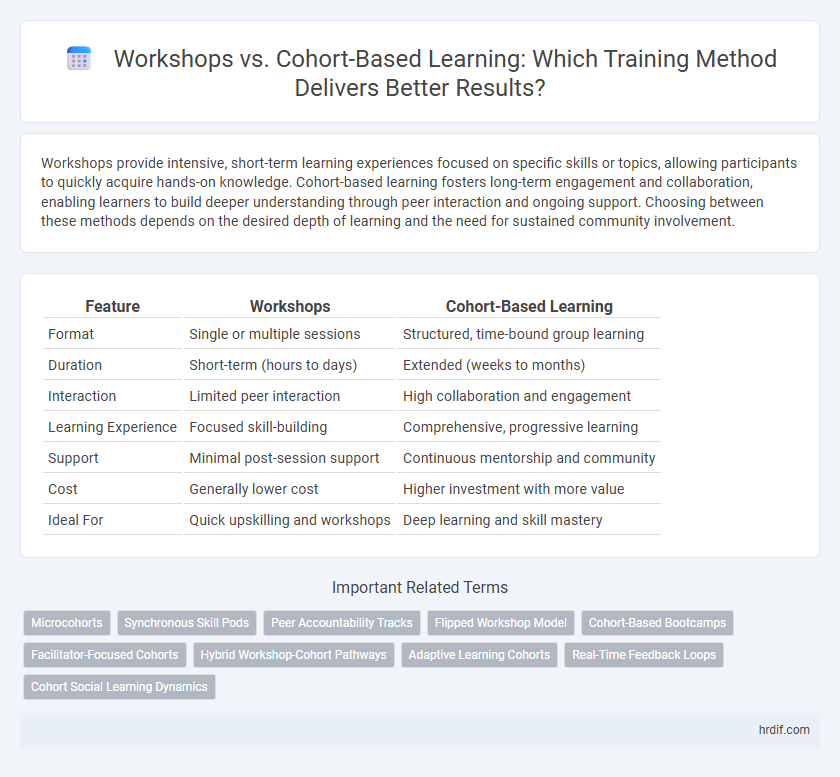 Workshops vs. Cohort-Based Learning: Which Training Method Delivers Better Results?

Workshops provide intensive, short-term learning experiences focused on specific skills or topics, allowing participants to quickly acquire hands-on knowledge. Cohort-based learning fosters long-term engagement and collaboration, enabling learners to build deeper understanding through peer interaction and ongoing support. Choosing between these methods depends on the desired depth of learning and the need for sustained community involvement.

| Feature | Workshops | Cohort-Based Learning |
|---|---|---|
| Format | Single or multiple sessions | Structured, time-bound group learning |
| Duration | Short-term (hours to days) | Extended (weeks to months) |
| Interaction | Limited peer interaction | High collaboration and engagement |
| Learning Experience | Focused skill-building | Comprehensive, progressive learning |
| Support | Minimal post-session support | Continuous mentorship and community |
| Cost | Generally lower cost | Higher investment with more value |
| Ideal For | Quick upskilling and workshops | Deep learning and skill mastery |

Important Related Terms

Microcohorts
Synchronous Skill Pods
Peer Accountability Tracks
Flipped Workshop Model
Cohort-Based Bootcamps
Facilitator-Focused Cohorts
Hybrid Workshop-Cohort Pathways
Adaptive Learning Cohorts
Real-Time Feedback Loops
Cohort Social Learning Dynamics

hrdif.com