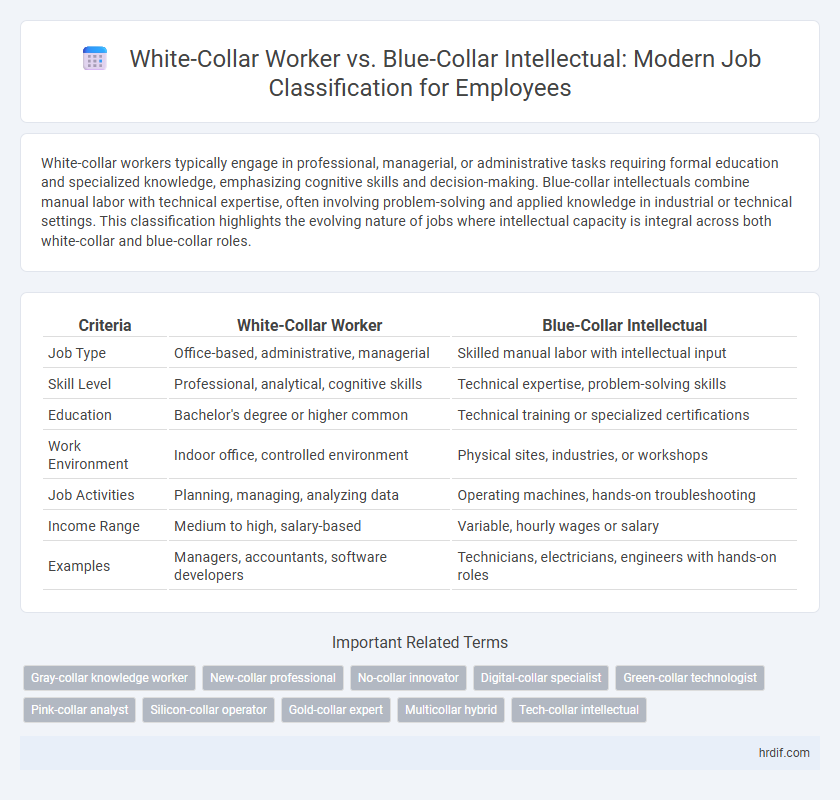 White-Collar Worker vs. Blue-Collar Intellectual: Modern Job Classification for Employees

White-collar workers typically engage in professional, managerial, or administrative tasks requiring formal education and specialized knowledge, emphasizing cognitive skills and decision-making. Blue-collar intellectuals combine manual labor with technical expertise, often involving problem-solving and applied knowledge in industrial or technical settings. This classification highlights the evolving nature of jobs where intellectual capacity is integral across both white-collar and blue-collar roles.

| Criteria | White-Collar Worker | Blue-Collar Intellectual |
|---|---|---|
| Job Type | Office-based, administrative, managerial | Skilled manual labor with intellectual input |
| Skill Level | Professional, analytical, cognitive skills | Technical expertise, problem-solving skills |
| Education | Bachelor's degree or higher common | Technical training or specialized certifications |
| Work Environment | Indoor office, controlled environment | Physical sites, industries, or workshops |
| Job Activities | Planning, managing, analyzing data | Operating machines, hands-on troubleshooting |
| Income Range | Medium to high, salary-based | Variable, hourly wages or salary |
| Examples | Managers, accountants, software developers | Technicians, electricians, engineers with hands-on roles |

Important Related Terms

Gray-collar knowledge worker
New-collar professional
No-collar innovator
Digital-collar specialist
Green-collar technologist
Pink-collar analyst
Silicon-collar operator
Gold-collar expert
Multicollar hybrid
Tech-collar intellectual

hrdif.com