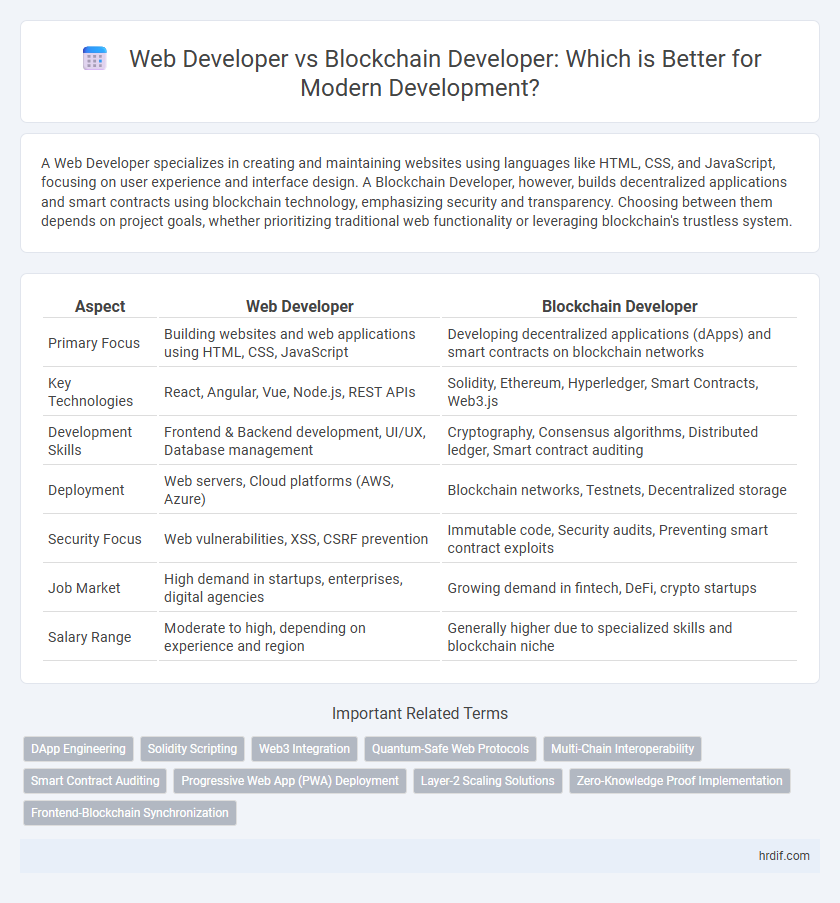 Web Developer vs Blockchain Developer: Which is Better for Modern Development?

A Web Developer specializes in creating and maintaining websites using languages like HTML, CSS, and JavaScript, focusing on user experience and interface design. A Blockchain Developer, however, builds decentralized applications and smart contracts using blockchain technology, emphasizing security and transparency. Choosing between them depends on project goals, whether prioritizing traditional web functionality or leveraging blockchain's trustless system.

| Aspect | Web Developer | Blockchain Developer |
|---|---|---|
| Primary Focus | Building websites and web applications using HTML, CSS, JavaScript | Developing decentralized applications (dApps) and smart contracts on blockchain networks |
| Key Technologies | React, Angular, Vue, Node.js, REST APIs | Solidity, Ethereum, Hyperledger, Smart Contracts, Web3.js |
| Development Skills | Frontend & Backend development, UI/UX, Database management | Cryptography, Consensus algorithms, Distributed ledger, Smart contract auditing |
| Deployment | Web servers, Cloud platforms (AWS, Azure) | Blockchain networks, Testnets, Decentralized storage |
| Security Focus | Web vulnerabilities, XSS, CSRF prevention | Immutable code, Security audits, Preventing smart contract exploits |
| Job Market | High demand in startups, enterprises, digital agencies | Growing demand in fintech, DeFi, crypto startups |
| Salary Range | Moderate to high, depending on experience and region | Generally higher due to specialized skills and blockchain niche |

Important Related Terms

DApp Engineering
Solidity Scripting
Web3 Integration
Quantum-Safe Web Protocols
Multi-Chain Interoperability
Smart Contract Auditing
Progressive Web App (PWA) Deployment
Layer-2 Scaling Solutions
Zero-Knowledge Proof Implementation
Frontend-Blockchain Synchronization

hrdif.com