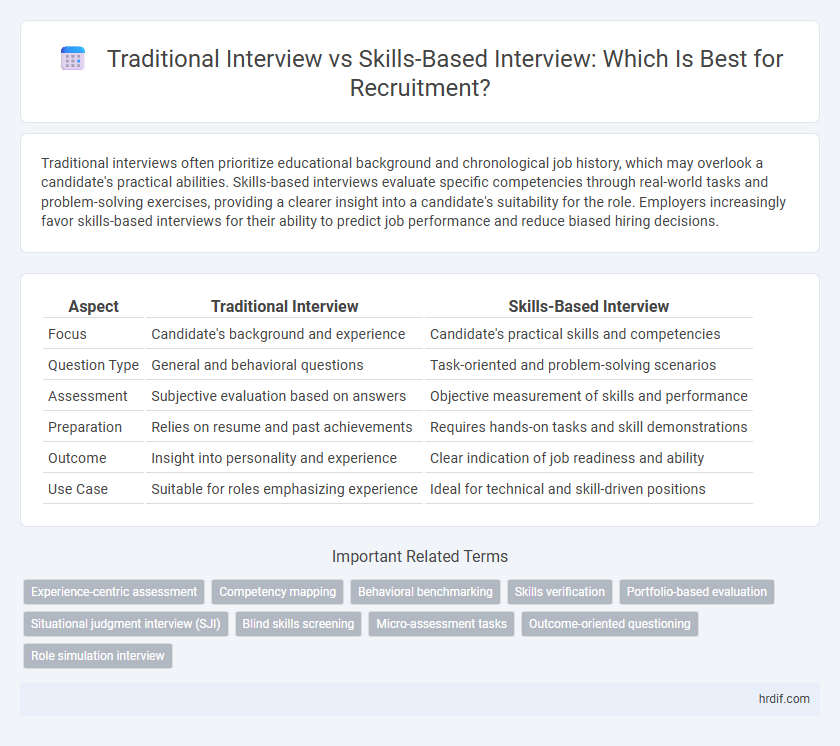 Traditional Interview vs Skills-Based Interview: Which Is Best for Recruitment?

Traditional interviews often prioritize educational background and chronological job history, which may overlook a candidate's practical abilities. Skills-based interviews evaluate specific competencies through real-world tasks and problem-solving exercises, providing a clearer insight into a candidate's suitability for the role. Employers increasingly favor skills-based interviews for their ability to predict job performance and reduce biased hiring decisions.

| Aspect | Traditional Interview | Skills-Based Interview |
|---|---|---|
| Focus | Candidate's background and experience | Candidate's practical skills and competencies |
| Question Type | General and behavioral questions | Task-oriented and problem-solving scenarios |
| Assessment | Subjective evaluation based on answers | Objective measurement of skills and performance |
| Preparation | Relies on resume and past achievements | Requires hands-on tasks and skill demonstrations |
| Outcome | Insight into personality and experience | Clear indication of job readiness and ability |
| Use Case | Suitable for roles emphasizing experience | Ideal for technical and skill-driven positions |

Important Related Terms

Experience-centric assessment
Competency mapping
Behavioral benchmarking
Skills verification
Portfolio-based evaluation
Situational judgment interview (SJI)
Blind skills screening
Micro-assessment tasks
Outcome-oriented questioning
Role simulation interview

hrdif.com