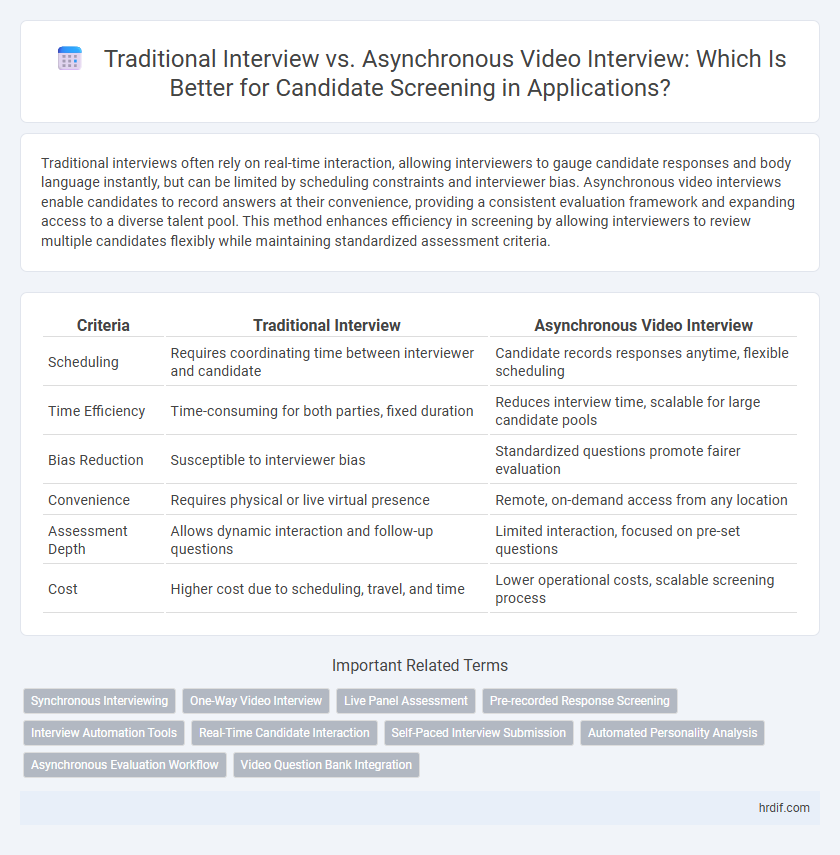 Traditional Interview vs. Asynchronous Video Interview: Which Is Better for Candidate Screening in Applications?

Traditional interviews often rely on real-time interaction, allowing interviewers to gauge candidate responses and body language instantly, but can be limited by scheduling constraints and interviewer bias. Asynchronous video interviews enable candidates to record answers at their convenience, providing a consistent evaluation framework and expanding access to a diverse talent pool. This method enhances efficiency in screening by allowing interviewers to review multiple candidates flexibly while maintaining standardized assessment criteria.

| Criteria | Traditional Interview | Asynchronous Video Interview |
|---|---|---|
| Scheduling | Requires coordinating time between interviewer and candidate | Candidate records responses anytime, flexible scheduling |
| Time Efficiency | Time-consuming for both parties, fixed duration | Reduces interview time, scalable for large candidate pools |
| Bias Reduction | Susceptible to interviewer bias | Standardized questions promote fairer evaluation |
| Convenience | Requires physical or live virtual presence | Remote, on-demand access from any location |
| Assessment Depth | Allows dynamic interaction and follow-up questions | Limited interaction, focused on pre-set questions |
| Cost | Higher cost due to scheduling, travel, and time | Lower operational costs, scalable screening process |

Important Related Terms

Synchronous Interviewing
One-Way Video Interview
Live Panel Assessment
Pre-recorded Response Screening
Interview Automation Tools
Real-Time Candidate Interaction
Self-Paced Interview Submission
Automated Personality Analysis
Asynchronous Evaluation Workflow
Video Question Bank Integration

hrdif.com