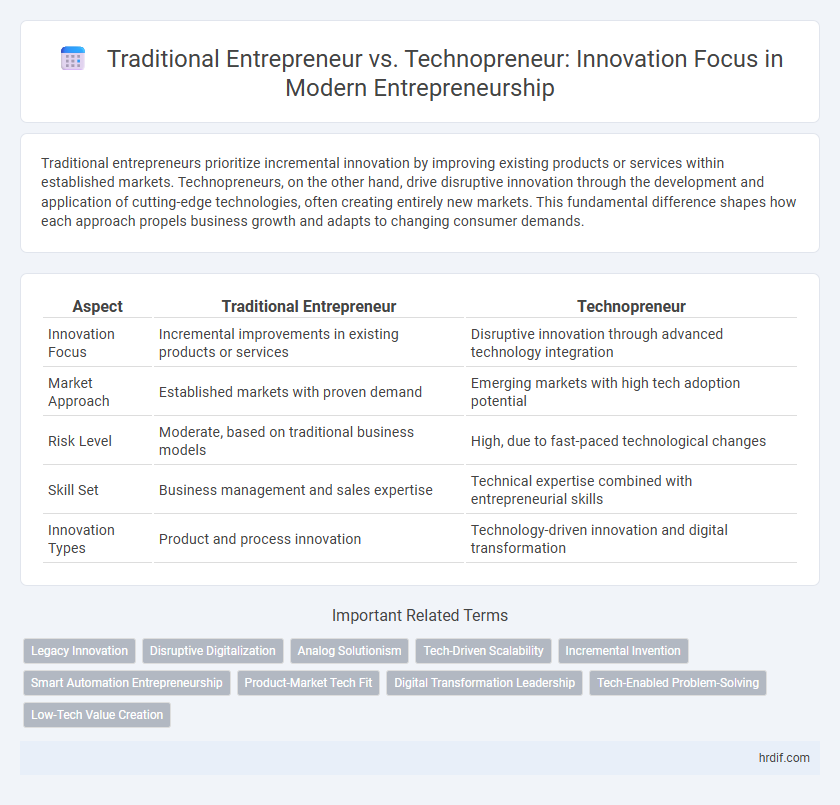 Traditional Entrepreneur vs. Technopreneur: Innovation Focus in Modern Entrepreneurship

Traditional entrepreneurs prioritize incremental innovation by improving existing products or services within established markets. Technopreneurs, on the other hand, drive disruptive innovation through the development and application of cutting-edge technologies, often creating entirely new markets. This fundamental difference shapes how each approach propels business growth and adapts to changing consumer demands.

| Aspect | Traditional Entrepreneur | Technopreneur |
|---|---|---|
| Innovation Focus | Incremental improvements in existing products or services | Disruptive innovation through advanced technology integration |
| Market Approach | Established markets with proven demand | Emerging markets with high tech adoption potential |
| Risk Level | Moderate, based on traditional business models | High, due to fast-paced technological changes |
| Skill Set | Business management and sales expertise | Technical expertise combined with entrepreneurial skills |
| Innovation Types | Product and process innovation | Technology-driven innovation and digital transformation |

Important Related Terms

Legacy Innovation
Disruptive Digitalization
Analog Solutionism
Tech-Driven Scalability
Incremental Invention
Smart Automation Entrepreneurship
Product-Market Tech Fit
Digital Transformation Leadership
Tech-Enabled Problem-Solving
Low-Tech Value Creation

hrdif.com