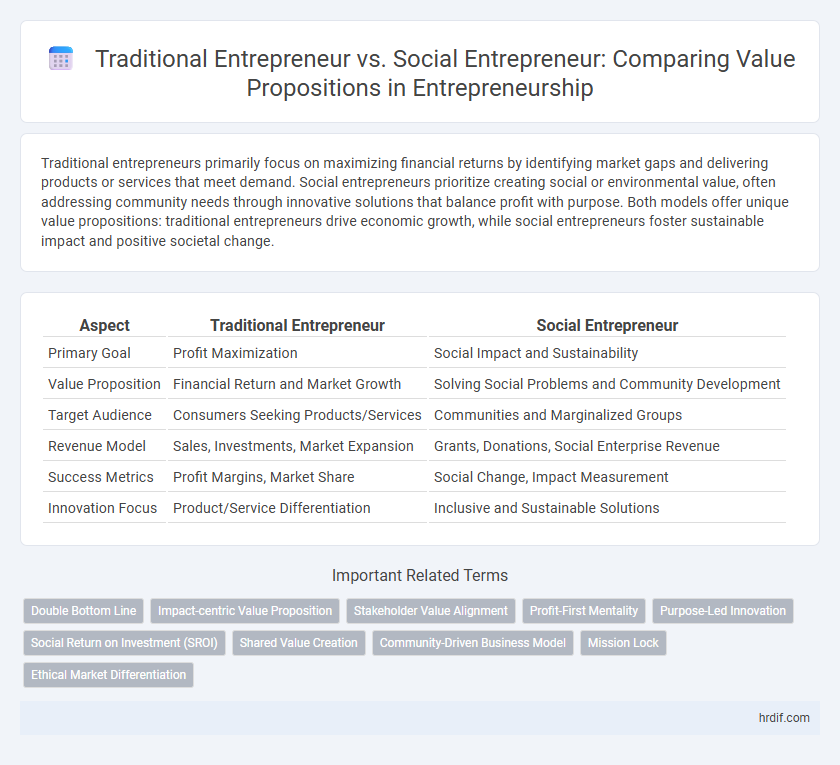 Traditional Entrepreneur vs. Social Entrepreneur: Comparing Value Propositions in Entrepreneurship

Traditional entrepreneurs primarily focus on maximizing financial returns by identifying market gaps and delivering products or services that meet demand. Social entrepreneurs prioritize creating social or environmental value, often addressing community needs through innovative solutions that balance profit with purpose. Both models offer unique value propositions: traditional entrepreneurs drive economic growth, while social entrepreneurs foster sustainable impact and positive societal change.

| Aspect | Traditional Entrepreneur | Social Entrepreneur |
|---|---|---|
| Primary Goal | Profit Maximization | Social Impact and Sustainability |
| Value Proposition | Financial Return and Market Growth | Solving Social Problems and Community Development |
| Target Audience | Consumers Seeking Products/Services | Communities and Marginalized Groups |
| Revenue Model | Sales, Investments, Market Expansion | Grants, Donations, Social Enterprise Revenue |
| Success Metrics | Profit Margins, Market Share | Social Change, Impact Measurement |
| Innovation Focus | Product/Service Differentiation | Inclusive and Sustainable Solutions |

Important Related Terms

Double Bottom Line
Impact-centric Value Proposition
Stakeholder Value Alignment
Profit-First Mentality
Purpose-Led Innovation
Social Return on Investment (SROI)
Shared Value Creation
Community-Driven Business Model
Mission Lock
Ethical Market Differentiation

hrdif.com