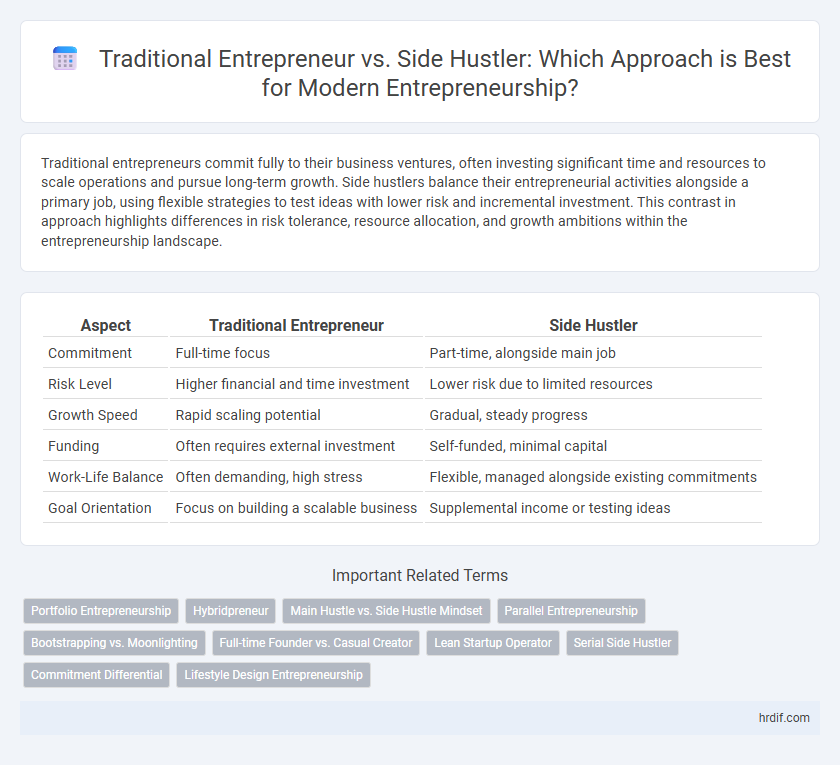 Traditional Entrepreneur vs. Side Hustler: Which Approach is Best for Modern Entrepreneurship?

Traditional entrepreneurs commit fully to their business ventures, often investing significant time and resources to scale operations and pursue long-term growth. Side hustlers balance their entrepreneurial activities alongside a primary job, using flexible strategies to test ideas with lower risk and incremental investment. This contrast in approach highlights differences in risk tolerance, resource allocation, and growth ambitions within the entrepreneurship landscape.

| Aspect | Traditional Entrepreneur | Side Hustler |
|---|---|---|
| Commitment | Full-time focus | Part-time, alongside main job |
| Risk Level | Higher financial and time investment | Lower risk due to limited resources |
| Growth Speed | Rapid scaling potential | Gradual, steady progress |
| Funding | Often requires external investment | Self-funded, minimal capital |
| Work-Life Balance | Often demanding, high stress | Flexible, managed alongside existing commitments |
| Goal Orientation | Focus on building a scalable business | Supplemental income or testing ideas |

Important Related Terms

Portfolio Entrepreneurship
Hybridpreneur
Main Hustle vs. Side Hustle Mindset
Parallel Entrepreneurship
Bootstrapping vs. Moonlighting
Full-time Founder vs. Casual Creator
Lean Startup Operator
Serial Side Hustler
Commitment Differential
Lifestyle Design Entrepreneurship

hrdif.com