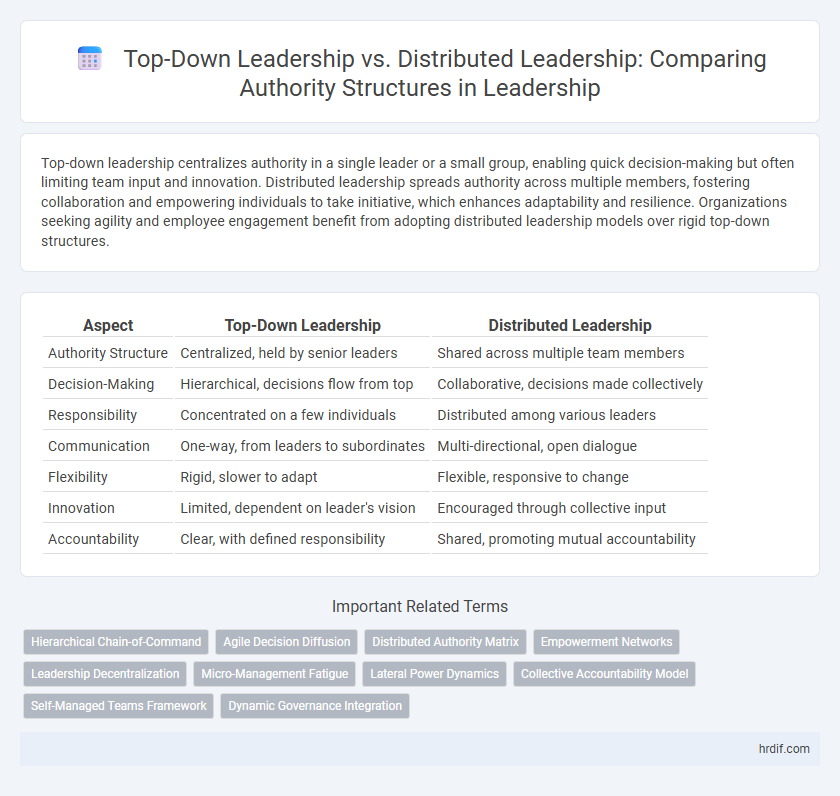 Top-Down Leadership vs. Distributed Leadership: Comparing Authority Structures in Leadership

Top-down leadership centralizes authority in a single leader or a small group, enabling quick decision-making but often limiting team input and innovation. Distributed leadership spreads authority across multiple members, fostering collaboration and empowering individuals to take initiative, which enhances adaptability and resilience. Organizations seeking agility and employee engagement benefit from adopting distributed leadership models over rigid top-down structures.

| Aspect | Top-Down Leadership | Distributed Leadership |
|---|---|---|
| Authority Structure | Centralized, held by senior leaders | Shared across multiple team members |
| Decision-Making | Hierarchical, decisions flow from top | Collaborative, decisions made collectively |
| Responsibility | Concentrated on a few individuals | Distributed among various leaders |
| Communication | One-way, from leaders to subordinates | Multi-directional, open dialogue |
| Flexibility | Rigid, slower to adapt | Flexible, responsive to change |
| Innovation | Limited, dependent on leader's vision | Encouraged through collective input |
| Accountability | Clear, with defined responsibility | Shared, promoting mutual accountability |

Important Related Terms

Hierarchical Chain-of-Command
Agile Decision Diffusion
Distributed Authority Matrix
Empowerment Networks
Leadership Decentralization
Micro-Management Fatigue
Lateral Power Dynamics
Collective Accountability Model
Self-Managed Teams Framework
Dynamic Governance Integration

hrdif.com