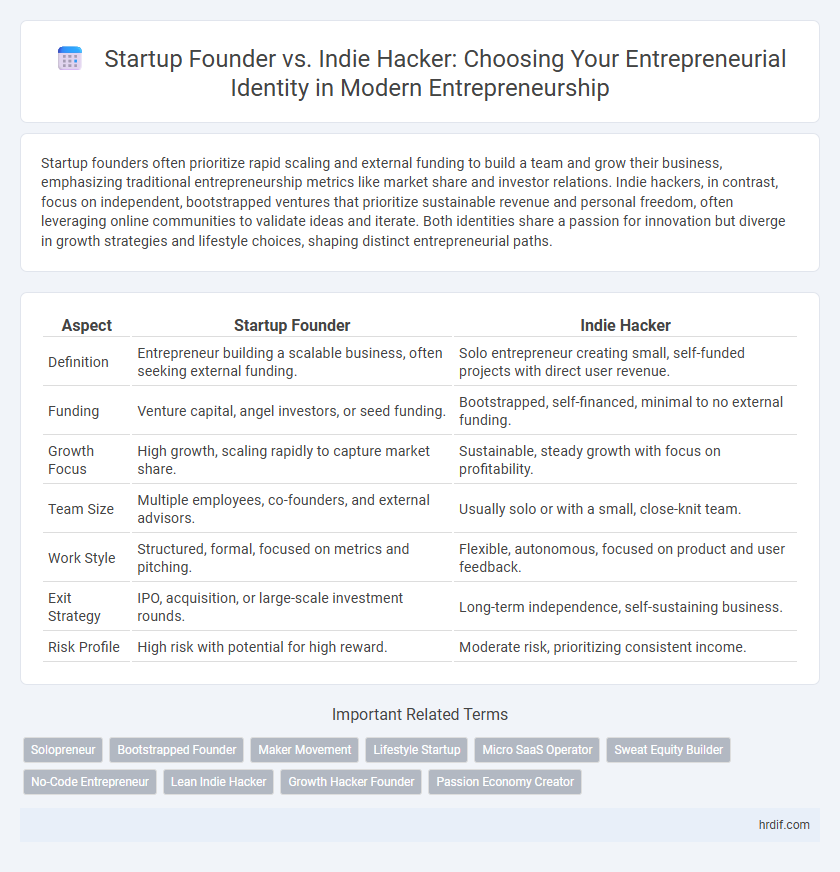 Startup Founder vs. Indie Hacker: Choosing Your Entrepreneurial Identity in Modern Entrepreneurship

Startup founders often prioritize rapid scaling and external funding to build a team and grow their business, emphasizing traditional entrepreneurship metrics like market share and investor relations. Indie hackers, in contrast, focus on independent, bootstrapped ventures that prioritize sustainable revenue and personal freedom, often leveraging online communities to validate ideas and iterate. Both identities share a passion for innovation but diverge in growth strategies and lifestyle choices, shaping distinct entrepreneurial paths.

| Aspect | Startup Founder | Indie Hacker |
|---|---|---|
| Definition | Entrepreneur building a scalable business, often seeking external funding. | Solo entrepreneur creating small, self-funded projects with direct user revenue. |
| Funding | Venture capital, angel investors, or seed funding. | Bootstrapped, self-financed, minimal to no external funding. |
| Growth Focus | High growth, scaling rapidly to capture market share. | Sustainable, steady growth with focus on profitability. |
| Team Size | Multiple employees, co-founders, and external advisors. | Usually solo or with a small, close-knit team. |
| Work Style | Structured, formal, focused on metrics and pitching. | Flexible, autonomous, focused on product and user feedback. |
| Exit Strategy | IPO, acquisition, or large-scale investment rounds. | Long-term independence, self-sustaining business. |
| Risk Profile | High risk with potential for high reward. | Moderate risk, prioritizing consistent income. |

Important Related Terms

Solopreneur
Bootstrapped Founder
Maker Movement
Lifestyle Startup
Micro SaaS Operator
Sweat Equity Builder
No-Code Entrepreneur
Lean Indie Hacker
Growth Hacker Founder
Passion Economy Creator

hrdif.com