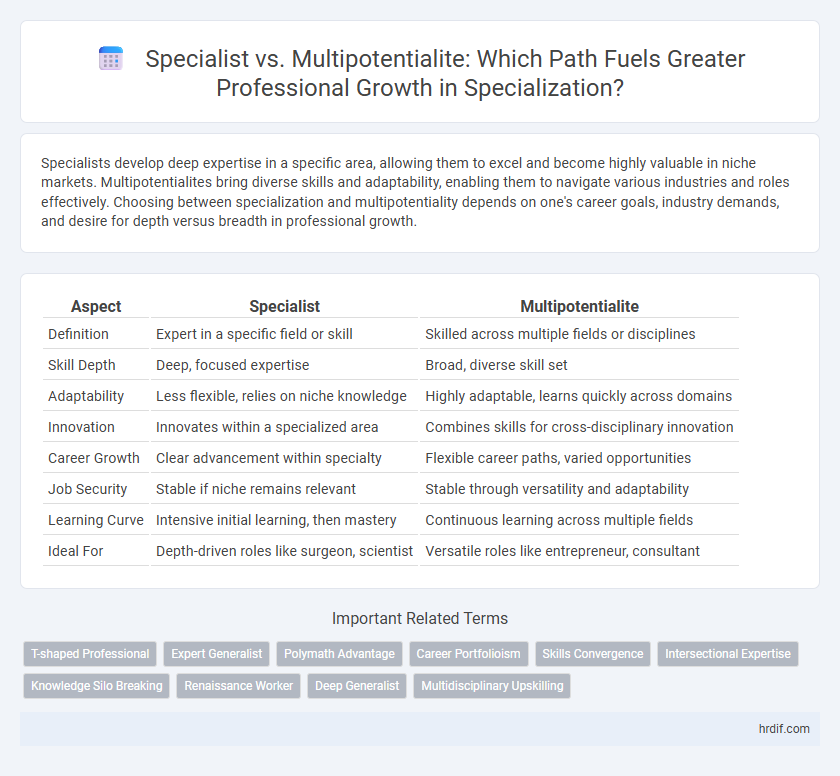 Specialist vs. Multipotentialite: Which Path Fuels Greater Professional Growth in Specialization?

Specialists develop deep expertise in a specific area, allowing them to excel and become highly valuable in niche markets. Multipotentialites bring diverse skills and adaptability, enabling them to navigate various industries and roles effectively. Choosing between specialization and multipotentiality depends on one's career goals, industry demands, and desire for depth versus breadth in professional growth.

| Aspect | Specialist | Multipotentialite |
|---|---|---|
| Definition | Expert in a specific field or skill | Skilled across multiple fields or disciplines |
| Skill Depth | Deep, focused expertise | Broad, diverse skill set |
| Adaptability | Less flexible, relies on niche knowledge | Highly adaptable, learns quickly across domains |
| Innovation | Innovates within a specialized area | Combines skills for cross-disciplinary innovation |
| Career Growth | Clear advancement within specialty | Flexible career paths, varied opportunities |
| Job Security | Stable if niche remains relevant | Stable through versatility and adaptability |
| Learning Curve | Intensive initial learning, then mastery | Continuous learning across multiple fields |
| Ideal For | Depth-driven roles like surgeon, scientist | Versatile roles like entrepreneur, consultant |

Important Related Terms

T-shaped Professional
Expert Generalist
Polymath Advantage
Career Portfolioism
Skills Convergence
Intersectional Expertise
Knowledge Silo Breaking
Renaissance Worker
Deep Generalist
Multidisciplinary Upskilling

hrdif.com