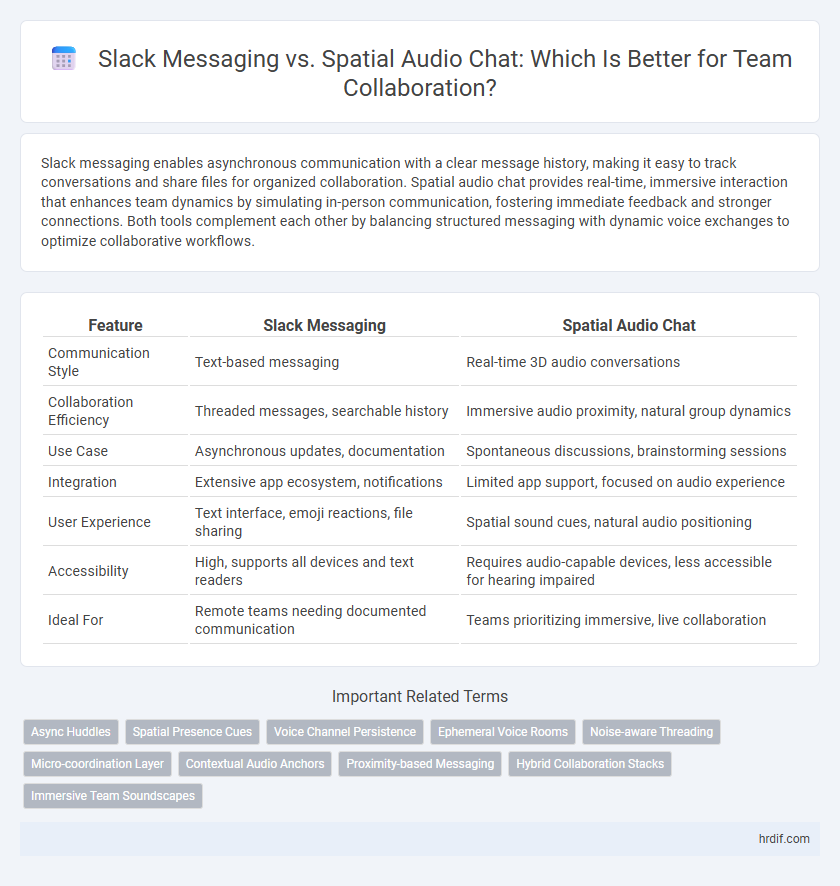 Slack Messaging vs. Spatial Audio Chat: Which Is Better for Team Collaboration?

Slack messaging enables asynchronous communication with a clear message history, making it easy to track conversations and share files for organized collaboration. Spatial audio chat provides real-time, immersive interaction that enhances team dynamics by simulating in-person communication, fostering immediate feedback and stronger connections. Both tools complement each other by balancing structured messaging with dynamic voice exchanges to optimize collaborative workflows.

| Feature | Slack Messaging | Spatial Audio Chat |
|---|---|---|
| Communication Style | Text-based messaging | Real-time 3D audio conversations |
| Collaboration Efficiency | Threaded messages, searchable history | Immersive audio proximity, natural group dynamics |
| Use Case | Asynchronous updates, documentation | Spontaneous discussions, brainstorming sessions |
| Integration | Extensive app ecosystem, notifications | Limited app support, focused on audio experience |
| User Experience | Text interface, emoji reactions, file sharing | Spatial sound cues, natural audio positioning |
| Accessibility | High, supports all devices and text readers | Requires audio-capable devices, less accessible for hearing impaired |
| Ideal For | Remote teams needing documented communication | Teams prioritizing immersive, live collaboration |

Important Related Terms

Async Huddles
Spatial Presence Cues
Voice Channel Persistence
Ephemeral Voice Rooms
Noise-aware Threading
Micro-coordination Layer
Contextual Audio Anchors
Proximity-based Messaging
Hybrid Collaboration Stacks
Immersive Team Soundscapes

hrdif.com