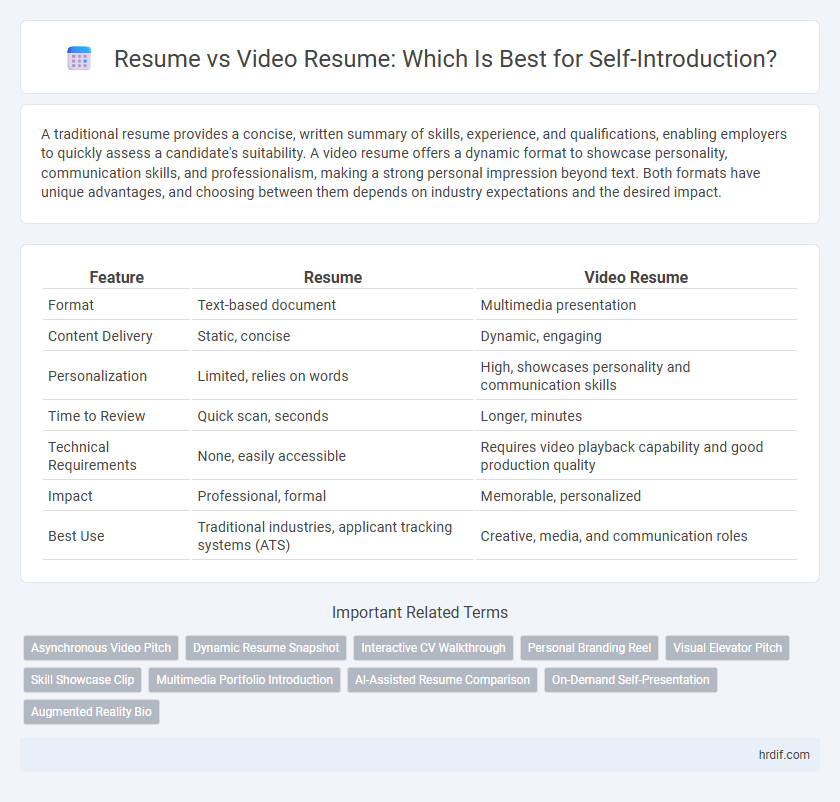 Resume vs Video Resume: Which Is Best for Self-Introduction?

A traditional resume provides a concise, written summary of skills, experience, and qualifications, enabling employers to quickly assess a candidate's suitability. A video resume offers a dynamic format to showcase personality, communication skills, and professionalism, making a strong personal impression beyond text. Both formats have unique advantages, and choosing between them depends on industry expectations and the desired impact.

| Feature | Resume | Video Resume |
|---|---|---|
| Format | Text-based document | Multimedia presentation |
| Content Delivery | Static, concise | Dynamic, engaging |
| Personalization | Limited, relies on words | High, showcases personality and communication skills |
| Time to Review | Quick scan, seconds | Longer, minutes |
| Technical Requirements | None, easily accessible | Requires video playback capability and good production quality |
| Impact | Professional, formal | Memorable, personalized |
| Best Use | Traditional industries, applicant tracking systems (ATS) | Creative, media, and communication roles |

Important Related Terms

Asynchronous Video Pitch
Dynamic Resume Snapshot
Interactive CV Walkthrough
Personal Branding Reel
Visual Elevator Pitch
Skill Showcase Clip
Multimedia Portfolio Introduction
AI-Assisted Resume Comparison
On-Demand Self-Presentation
Augmented Reality Bio

hrdif.com