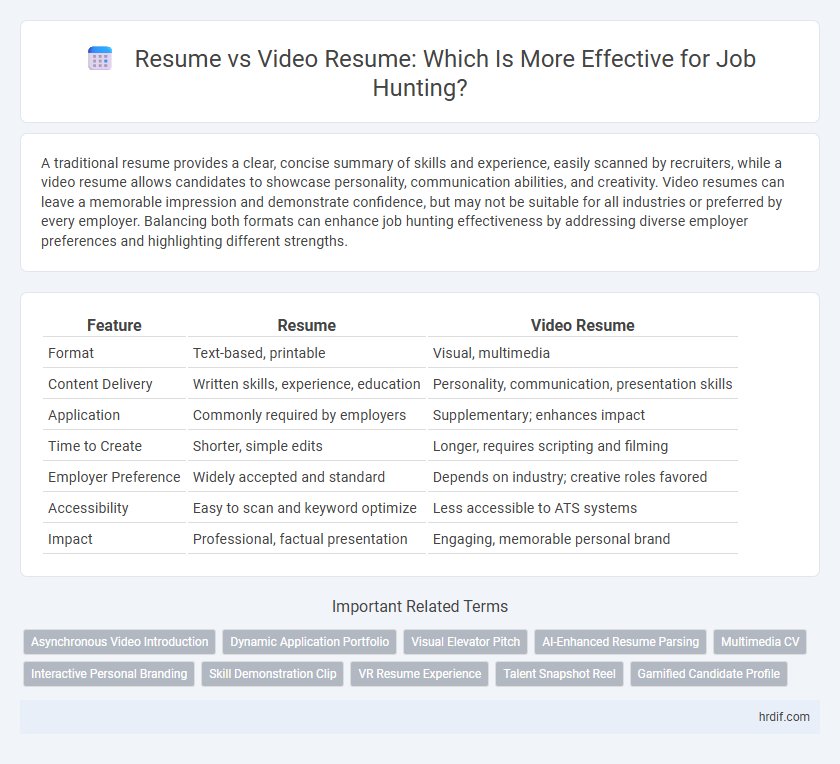 Resume vs Video Resume: Which Is More Effective for Job Hunting?

A traditional resume provides a clear, concise summary of skills and experience, easily scanned by recruiters, while a video resume allows candidates to showcase personality, communication abilities, and creativity. Video resumes can leave a memorable impression and demonstrate confidence, but may not be suitable for all industries or preferred by every employer. Balancing both formats can enhance job hunting effectiveness by addressing diverse employer preferences and highlighting different strengths.

| Feature | Resume | Video Resume |
|---|---|---|
| Format | Text-based, printable | Visual, multimedia |
| Content Delivery | Written skills, experience, education | Personality, communication, presentation skills |
| Application | Commonly required by employers | Supplementary; enhances impact |
| Time to Create | Shorter, simple edits | Longer, requires scripting and filming |
| Employer Preference | Widely accepted and standard | Depends on industry; creative roles favored |
| Accessibility | Easy to scan and keyword optimize | Less accessible to ATS systems |
| Impact | Professional, factual presentation | Engaging, memorable personal brand |

Important Related Terms

Asynchronous Video Introduction
Dynamic Application Portfolio
Visual Elevator Pitch
AI-Enhanced Resume Parsing
Multimedia CV
Interactive Personal Branding
Skill Demonstration Clip
VR Resume Experience
Talent Snapshot Reel
Gamified Candidate Profile

hrdif.com