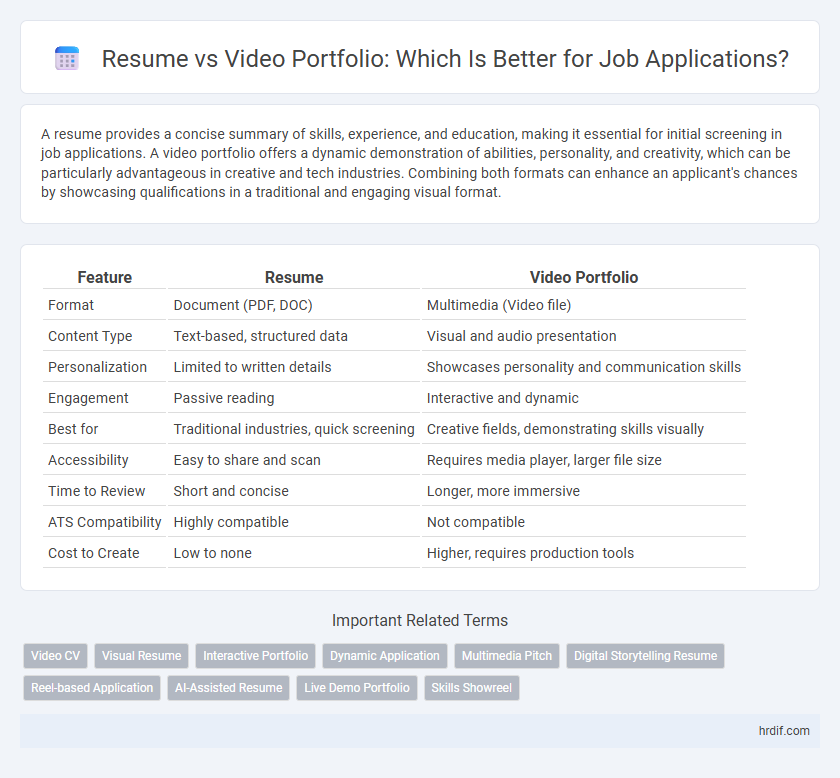 Resume vs Video Portfolio: Which Is Better for Job Applications?

A resume provides a concise summary of skills, experience, and education, making it essential for initial screening in job applications. A video portfolio offers a dynamic demonstration of abilities, personality, and creativity, which can be particularly advantageous in creative and tech industries. Combining both formats can enhance an applicant's chances by showcasing qualifications in a traditional and engaging visual format.

| Feature | Resume | Video Portfolio |
|---|---|---|
| Format | Document (PDF, DOC) | Multimedia (Video file) |
| Content Type | Text-based, structured data | Visual and audio presentation |
| Personalization | Limited to written details | Showcases personality and communication skills |
| Engagement | Passive reading | Interactive and dynamic |
| Best for | Traditional industries, quick screening | Creative fields, demonstrating skills visually |
| Accessibility | Easy to share and scan | Requires media player, larger file size |
| Time to Review | Short and concise | Longer, more immersive |
| ATS Compatibility | Highly compatible | Not compatible |
| Cost to Create | Low to none | Higher, requires production tools |

Important Related Terms

Video CV
Visual Resume
Interactive Portfolio
Dynamic Application
Multimedia Pitch
Digital Storytelling Resume
Reel-based Application
AI-Assisted Resume
Live Demo Portfolio
Skills Showreel

hrdif.com