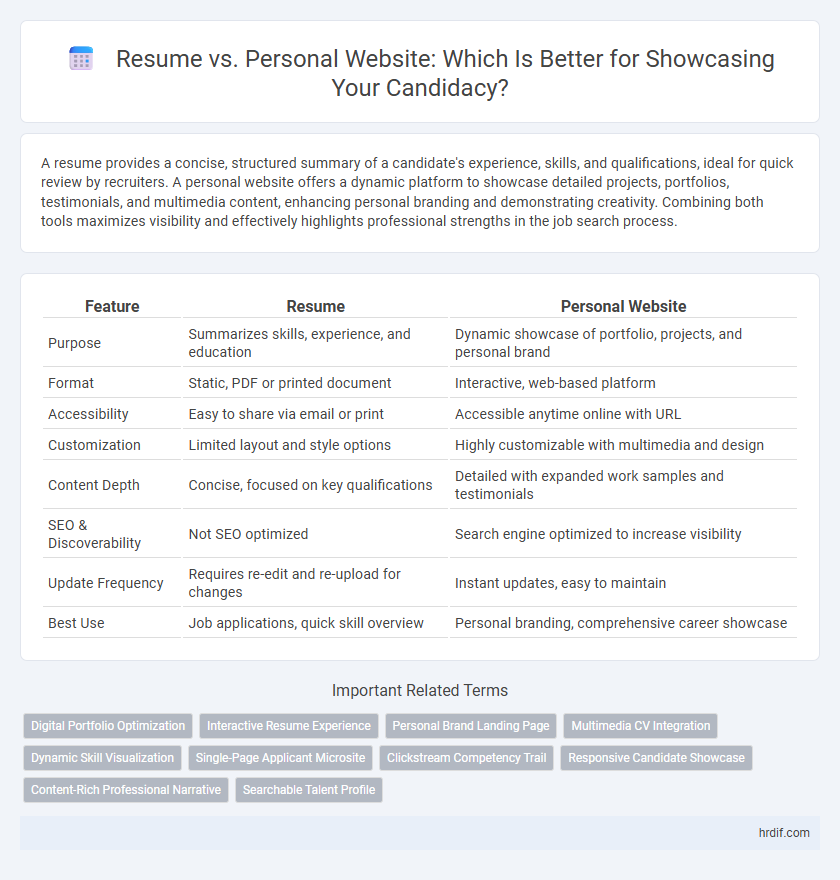 Resume vs. Personal Website: Which Is Better for Showcasing Your Candidacy?

A resume provides a concise, structured summary of a candidate's experience, skills, and qualifications, ideal for quick review by recruiters. A personal website offers a dynamic platform to showcase detailed projects, portfolios, testimonials, and multimedia content, enhancing personal branding and demonstrating creativity. Combining both tools maximizes visibility and effectively highlights professional strengths in the job search process.

| Feature | Resume | Personal Website |
|---|---|---|
| Purpose | Summarizes skills, experience, and education | Dynamic showcase of portfolio, projects, and personal brand |
| Format | Static, PDF or printed document | Interactive, web-based platform |
| Accessibility | Easy to share via email or print | Accessible anytime online with URL |
| Customization | Limited layout and style options | Highly customizable with multimedia and design |
| Content Depth | Concise, focused on key qualifications | Detailed with expanded work samples and testimonials |
| SEO & Discoverability | Not SEO optimized | Search engine optimized to increase visibility |
| Update Frequency | Requires re-edit and re-upload for changes | Instant updates, easy to maintain |
| Best Use | Job applications, quick skill overview | Personal branding, comprehensive career showcase |

Important Related Terms

Digital Portfolio Optimization
Interactive Resume Experience
Personal Brand Landing Page
Multimedia CV Integration
Dynamic Skill Visualization
Single-Page Applicant Microsite
Clickstream Competency Trail
Responsive Candidate Showcase
Content-Rich Professional Narrative
Searchable Talent Profile

hrdif.com