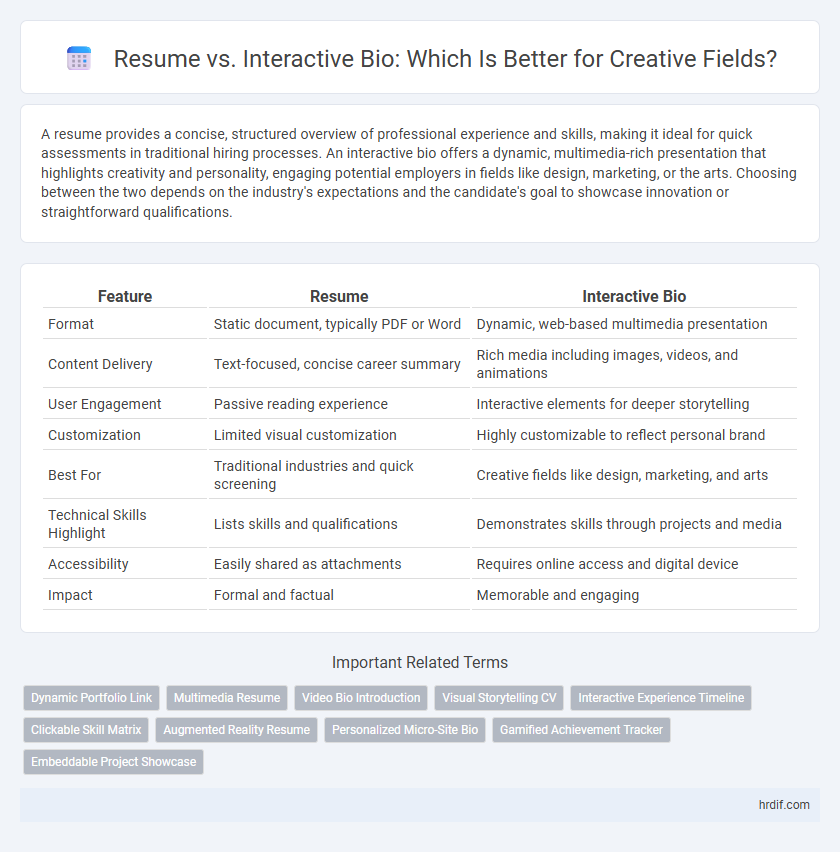 Resume vs. Interactive Bio: Which Is Better for Creative Fields?

A resume provides a concise, structured overview of professional experience and skills, making it ideal for quick assessments in traditional hiring processes. An interactive bio offers a dynamic, multimedia-rich presentation that highlights creativity and personality, engaging potential employers in fields like design, marketing, or the arts. Choosing between the two depends on the industry's expectations and the candidate's goal to showcase innovation or straightforward qualifications.

| Feature | Resume | Interactive Bio |
|---|---|---|
| Format | Static document, typically PDF or Word | Dynamic, web-based multimedia presentation |
| Content Delivery | Text-focused, concise career summary | Rich media including images, videos, and animations |
| User Engagement | Passive reading experience | Interactive elements for deeper storytelling |
| Customization | Limited visual customization | Highly customizable to reflect personal brand |
| Best For | Traditional industries and quick screening | Creative fields like design, marketing, and arts |
| Technical Skills Highlight | Lists skills and qualifications | Demonstrates skills through projects and media |
| Accessibility | Easily shared as attachments | Requires online access and digital device |
| Impact | Formal and factual | Memorable and engaging |

Important Related Terms

Dynamic Portfolio Link
Multimedia Resume
Video Bio Introduction
Visual Storytelling CV
Interactive Experience Timeline
Clickable Skill Matrix
Augmented Reality Resume
Personalized Micro-Site Bio
Gamified Achievement Tracker
Embeddable Project Showcase

hrdif.com