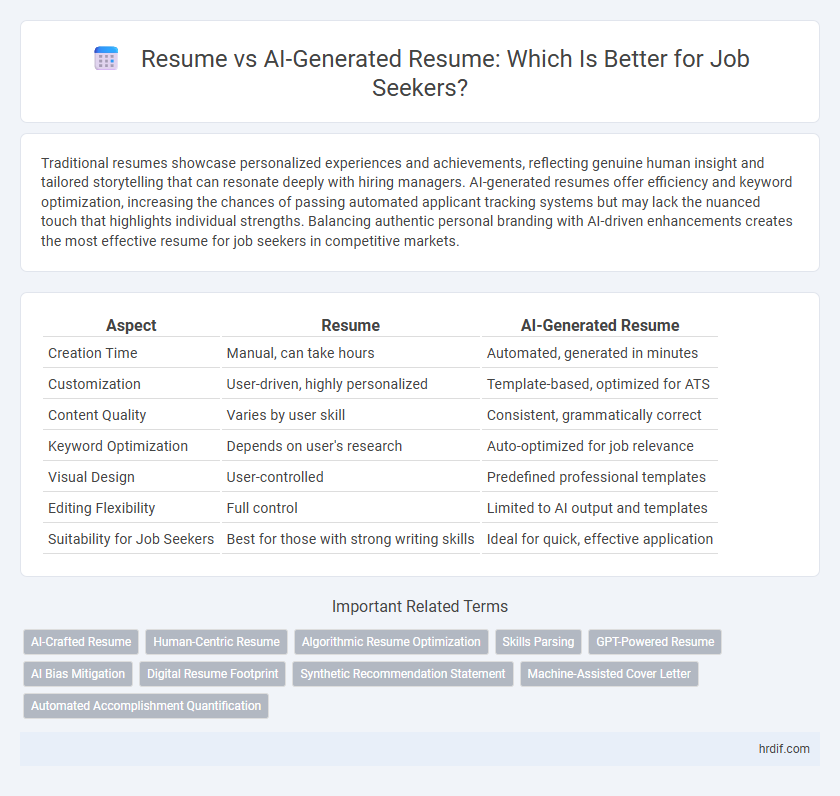 Resume vs AI-Generated Resume: Which Is Better for Job Seekers?

Traditional resumes showcase personalized experiences and achievements, reflecting genuine human insight and tailored storytelling that can resonate deeply with hiring managers. AI-generated resumes offer efficiency and keyword optimization, increasing the chances of passing automated applicant tracking systems but may lack the nuanced touch that highlights individual strengths. Balancing authentic personal branding with AI-driven enhancements creates the most effective resume for job seekers in competitive markets.

| Aspect | Resume | AI-Generated Resume |
|---|---|---|
| Creation Time | Manual, can take hours | Automated, generated in minutes |
| Customization | User-driven, highly personalized | Template-based, optimized for ATS |
| Content Quality | Varies by user skill | Consistent, grammatically correct |
| Keyword Optimization | Depends on user's research | Auto-optimized for job relevance |
| Visual Design | User-controlled | Predefined professional templates |
| Editing Flexibility | Full control | Limited to AI output and templates |
| Suitability for Job Seekers | Best for those with strong writing skills | Ideal for quick, effective application |

Important Related Terms

AI-Crafted Resume
Human-Centric Resume
Algorithmic Resume Optimization
Skills Parsing
GPT-Powered Resume
AI Bias Mitigation
Digital Resume Footprint
Synthetic Recommendation Statement
Machine-Assisted Cover Letter
Automated Accomplishment Quantification

hrdif.com