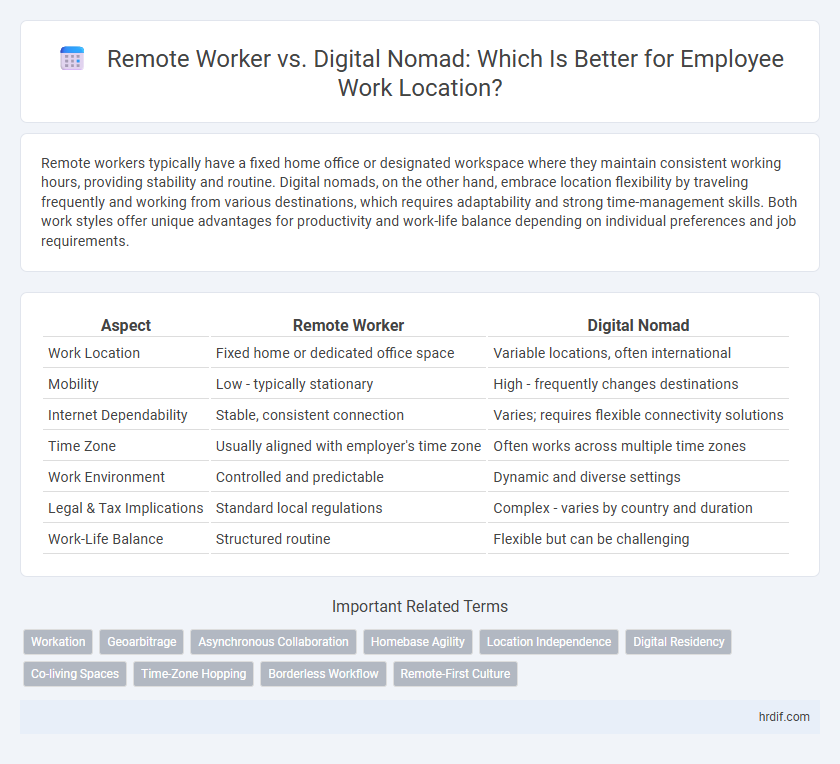 Remote Worker vs. Digital Nomad: Which Is Better for Employee Work Location?

Remote workers typically have a fixed home office or designated workspace where they maintain consistent working hours, providing stability and routine. Digital nomads, on the other hand, embrace location flexibility by traveling frequently and working from various destinations, which requires adaptability and strong time-management skills. Both work styles offer unique advantages for productivity and work-life balance depending on individual preferences and job requirements.

| Aspect | Remote Worker | Digital Nomad |
|---|---|---|
| Work Location | Fixed home or dedicated office space | Variable locations, often international |
| Mobility | Low - typically stationary | High - frequently changes destinations |
| Internet Dependability | Stable, consistent connection | Varies; requires flexible connectivity solutions |
| Time Zone | Usually aligned with employer's time zone | Often works across multiple time zones |
| Work Environment | Controlled and predictable | Dynamic and diverse settings |
| Legal & Tax Implications | Standard local regulations | Complex - varies by country and duration |
| Work-Life Balance | Structured routine | Flexible but can be challenging |

Important Related Terms

Workation
Geoarbitrage
Asynchronous Collaboration
Homebase Agility
Location Independence
Digital Residency
Co-living Spaces
Time-Zone Hopping
Borderless Workflow
Remote-First Culture

hrdif.com