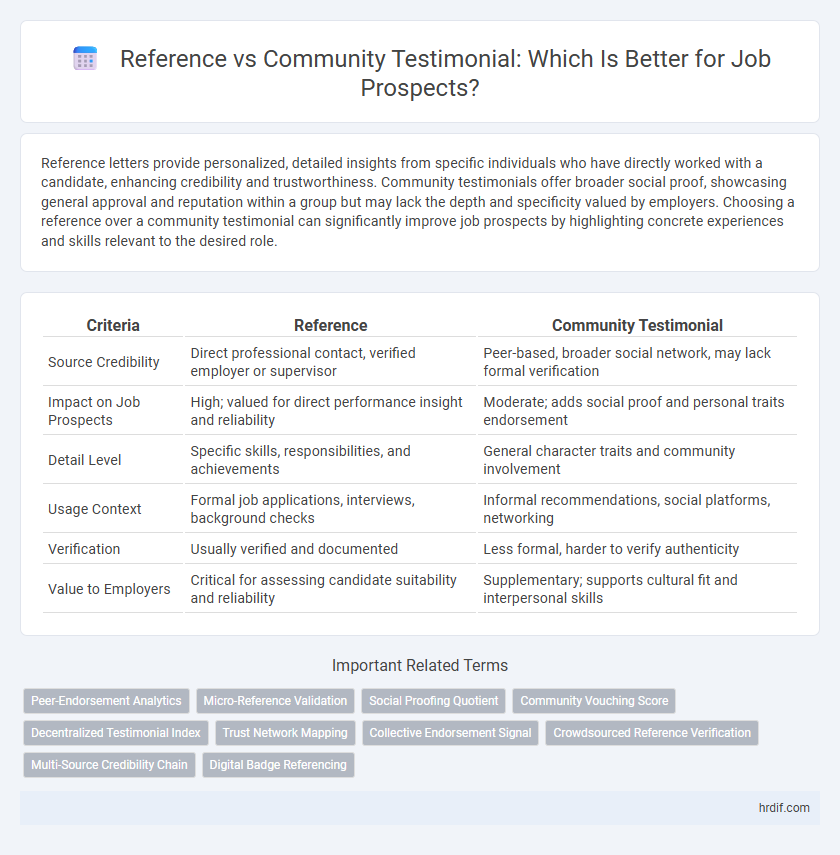 Reference vs Community Testimonial: Which Is Better for Job Prospects?

Reference letters provide personalized, detailed insights from specific individuals who have directly worked with a candidate, enhancing credibility and trustworthiness. Community testimonials offer broader social proof, showcasing general approval and reputation within a group but may lack the depth and specificity valued by employers. Choosing a reference over a community testimonial can significantly improve job prospects by highlighting concrete experiences and skills relevant to the desired role.

| Criteria | Reference | Community Testimonial |
|---|---|---|
| Source Credibility | Direct professional contact, verified employer or supervisor | Peer-based, broader social network, may lack formal verification |
| Impact on Job Prospects | High; valued for direct performance insight and reliability | Moderate; adds social proof and personal traits endorsement |
| Detail Level | Specific skills, responsibilities, and achievements | General character traits and community involvement |
| Usage Context | Formal job applications, interviews, background checks | Informal recommendations, social platforms, networking |
| Verification | Usually verified and documented | Less formal, harder to verify authenticity |
| Value to Employers | Critical for assessing candidate suitability and reliability | Supplementary; supports cultural fit and interpersonal skills |

Important Related Terms

Peer-Endorsement Analytics
Micro-Reference Validation
Social Proofing Quotient
Community Vouching Score
Decentralized Testimonial Index
Trust Network Mapping
Collective Endorsement Signal
Crowdsourced Reference Verification
Multi-Source Credibility Chain
Digital Badge Referencing

hrdif.com