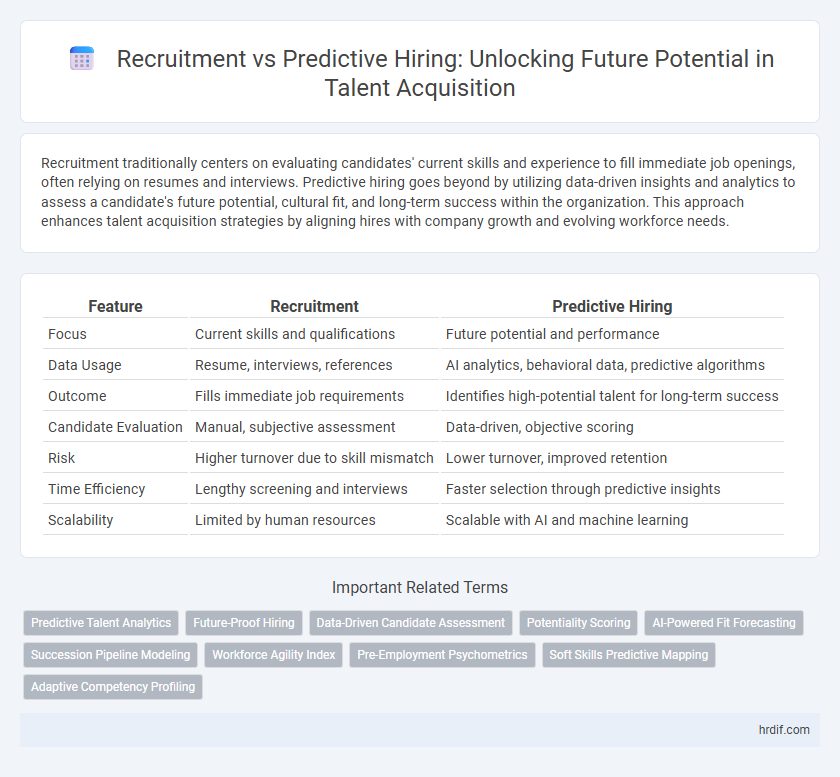 Recruitment vs Predictive Hiring: Unlocking Future Potential in Talent Acquisition

Recruitment traditionally centers on evaluating candidates' current skills and experience to fill immediate job openings, often relying on resumes and interviews. Predictive hiring goes beyond by utilizing data-driven insights and analytics to assess a candidate's future potential, cultural fit, and long-term success within the organization. This approach enhances talent acquisition strategies by aligning hires with company growth and evolving workforce needs.

| Feature | Recruitment | Predictive Hiring |
|---|---|---|
| Focus | Current skills and qualifications | Future potential and performance |
| Data Usage | Resume, interviews, references | AI analytics, behavioral data, predictive algorithms |
| Outcome | Fills immediate job requirements | Identifies high-potential talent for long-term success |
| Candidate Evaluation | Manual, subjective assessment | Data-driven, objective scoring |
| Risk | Higher turnover due to skill mismatch | Lower turnover, improved retention |
| Time Efficiency | Lengthy screening and interviews | Faster selection through predictive insights |
| Scalability | Limited by human resources | Scalable with AI and machine learning |

Important Related Terms

Predictive Talent Analytics
Future-Proof Hiring
Data-Driven Candidate Assessment
Potentiality Scoring
AI-Powered Fit Forecasting
Succession Pipeline Modeling
Workforce Agility Index
Pre-Employment Psychometrics
Soft Skills Predictive Mapping
Adaptive Competency Profiling

hrdif.com