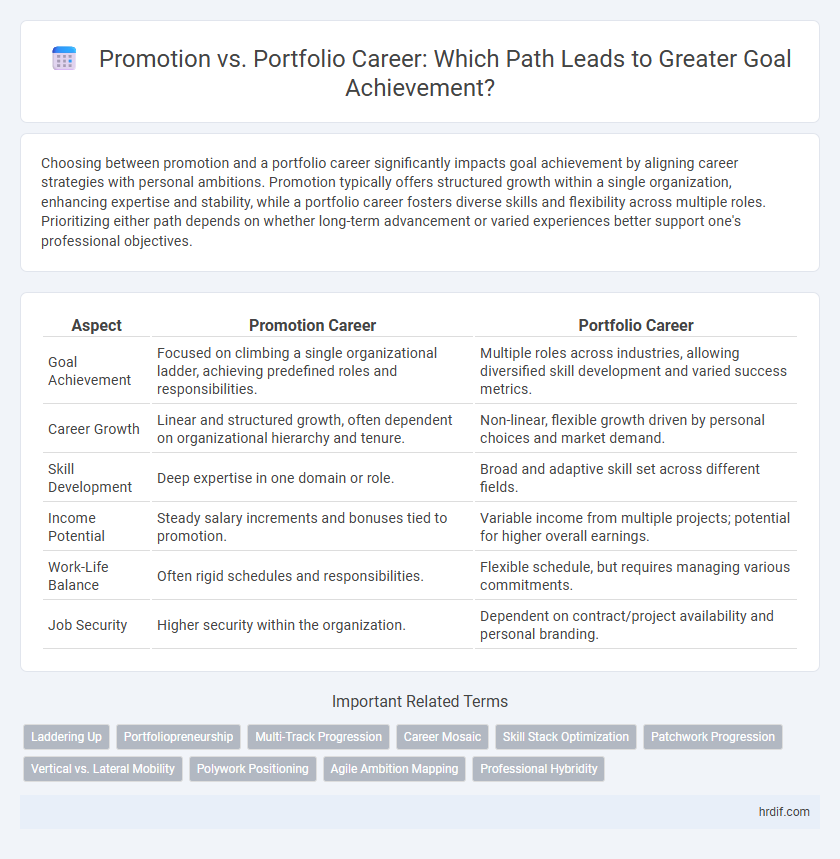 Promotion vs. Portfolio Career: Which Path Leads to Greater Goal Achievement?

Choosing between promotion and a portfolio career significantly impacts goal achievement by aligning career strategies with personal ambitions. Promotion typically offers structured growth within a single organization, enhancing expertise and stability, while a portfolio career fosters diverse skills and flexibility across multiple roles. Prioritizing either path depends on whether long-term advancement or varied experiences better support one's professional objectives.

| Aspect | Promotion Career | Portfolio Career |
|---|---|---|
| Goal Achievement | Focused on climbing a single organizational ladder, achieving predefined roles and responsibilities. | Multiple roles across industries, allowing diversified skill development and varied success metrics. |
| Career Growth | Linear and structured growth, often dependent on organizational hierarchy and tenure. | Non-linear, flexible growth driven by personal choices and market demand. |
| Skill Development | Deep expertise in one domain or role. | Broad and adaptive skill set across different fields. |
| Income Potential | Steady salary increments and bonuses tied to promotion. | Variable income from multiple projects; potential for higher overall earnings. |
| Work-Life Balance | Often rigid schedules and responsibilities. | Flexible schedule, but requires managing various commitments. |
| Job Security | Higher security within the organization. | Dependent on contract/project availability and personal branding. |

Important Related Terms

Laddering Up
Portfoliopreneurship
Multi-Track Progression
Career Mosaic
Skill Stack Optimization
Patchwork Progression
Vertical vs. Lateral Mobility
Polywork Positioning
Agile Ambition Mapping
Professional Hybridity

hrdif.com