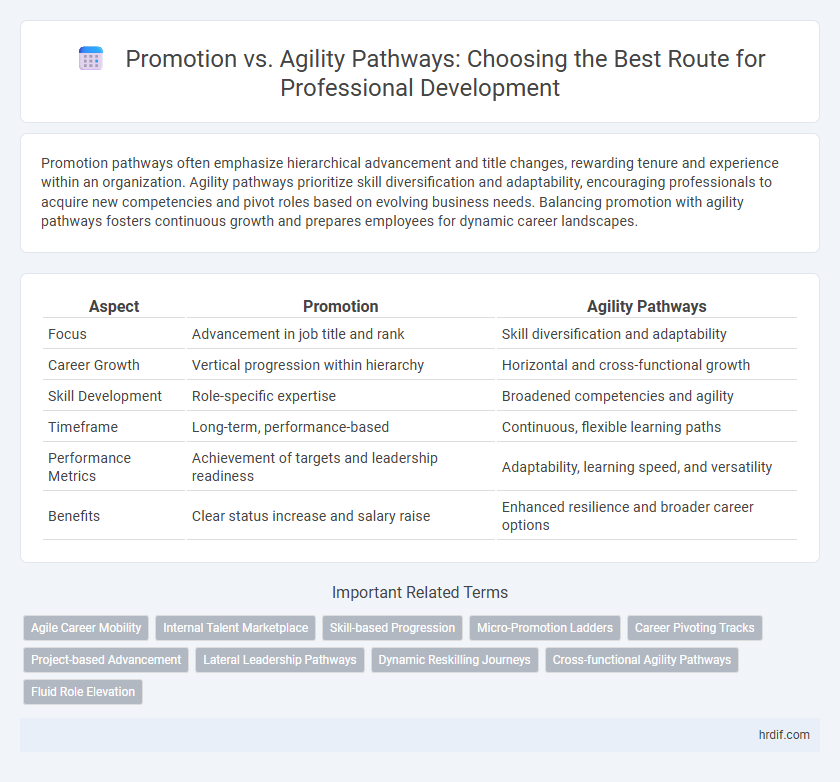 Promotion vs. Agility Pathways: Choosing the Best Route for Professional Development

Promotion pathways often emphasize hierarchical advancement and title changes, rewarding tenure and experience within an organization. Agility pathways prioritize skill diversification and adaptability, encouraging professionals to acquire new competencies and pivot roles based on evolving business needs. Balancing promotion with agility pathways fosters continuous growth and prepares employees for dynamic career landscapes.

| Aspect | Promotion | Agility Pathways |
|---|---|---|
| Focus | Advancement in job title and rank | Skill diversification and adaptability |
| Career Growth | Vertical progression within hierarchy | Horizontal and cross-functional growth |
| Skill Development | Role-specific expertise | Broadened competencies and agility |
| Timeframe | Long-term, performance-based | Continuous, flexible learning paths |
| Performance Metrics | Achievement of targets and leadership readiness | Adaptability, learning speed, and versatility |
| Benefits | Clear status increase and salary raise | Enhanced resilience and broader career options |

Important Related Terms

Agile Career Mobility
Internal Talent Marketplace
Skill-based Progression
Micro-Promotion Ladders
Career Pivoting Tracks
Project-based Advancement
Lateral Leadership Pathways
Dynamic Reskilling Journeys
Cross-functional Agility Pathways
Fluid Role Elevation

hrdif.com