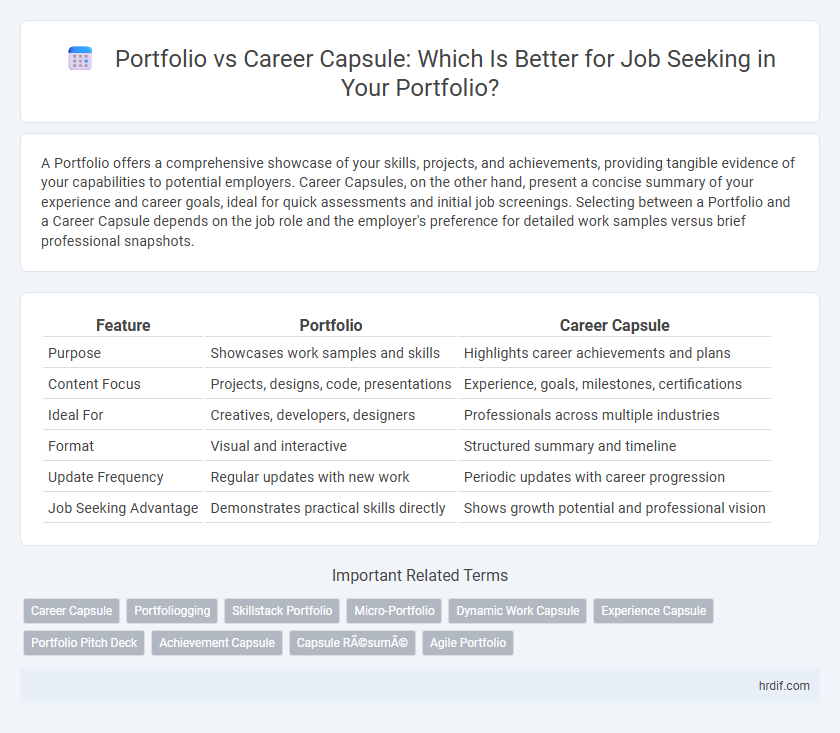 Portfolio vs Career Capsule: Which Is Better for Job Seeking in Your Portfolio?

A Portfolio offers a comprehensive showcase of your skills, projects, and achievements, providing tangible evidence of your capabilities to potential employers. Career Capsules, on the other hand, present a concise summary of your experience and career goals, ideal for quick assessments and initial job screenings. Selecting between a Portfolio and a Career Capsule depends on the job role and the employer's preference for detailed work samples versus brief professional snapshots.

| Feature | Portfolio | Career Capsule |
|---|---|---|
| Purpose | Showcases work samples and skills | Highlights career achievements and plans |
| Content Focus | Projects, designs, code, presentations | Experience, goals, milestones, certifications |
| Ideal For | Creatives, developers, designers | Professionals across multiple industries |
| Format | Visual and interactive | Structured summary and timeline |
| Update Frequency | Regular updates with new work | Periodic updates with career progression |
| Job Seeking Advantage | Demonstrates practical skills directly | Shows growth potential and professional vision |

Important Related Terms

Career Capsule
Portfoliogging
Skillstack Portfolio
Micro-Portfolio
Dynamic Work Capsule
Experience Capsule
Portfolio Pitch Deck
Achievement Capsule
Capsule RÃ©sumÃ©
Agile Portfolio

hrdif.com