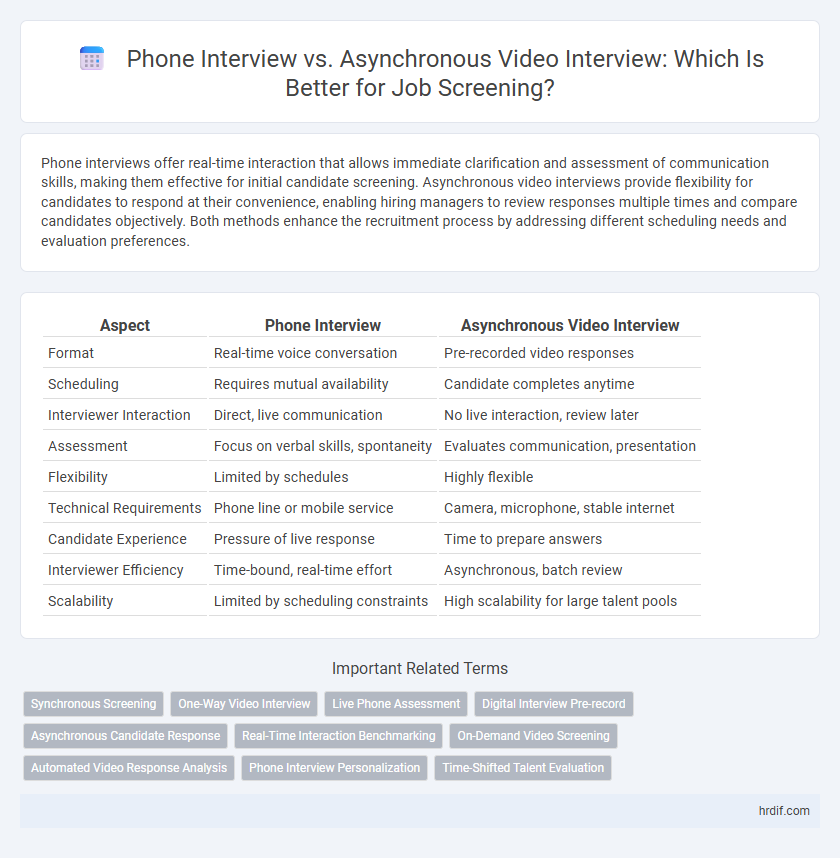 Phone Interview vs. Asynchronous Video Interview: Which Is Better for Job Screening?

Phone interviews offer real-time interaction that allows immediate clarification and assessment of communication skills, making them effective for initial candidate screening. Asynchronous video interviews provide flexibility for candidates to respond at their convenience, enabling hiring managers to review responses multiple times and compare candidates objectively. Both methods enhance the recruitment process by addressing different scheduling needs and evaluation preferences.

| Aspect | Phone Interview | Asynchronous Video Interview |
|---|---|---|
| Format | Real-time voice conversation | Pre-recorded video responses |
| Scheduling | Requires mutual availability | Candidate completes anytime |
| Interviewer Interaction | Direct, live communication | No live interaction, review later |
| Assessment | Focus on verbal skills, spontaneity | Evaluates communication, presentation |
| Flexibility | Limited by schedules | Highly flexible |
| Technical Requirements | Phone line or mobile service | Camera, microphone, stable internet |
| Candidate Experience | Pressure of live response | Time to prepare answers |
| Interviewer Efficiency | Time-bound, real-time effort | Asynchronous, batch review |
| Scalability | Limited by scheduling constraints | High scalability for large talent pools |

Important Related Terms

Synchronous Screening
One-Way Video Interview
Live Phone Assessment
Digital Interview Pre-record
Asynchronous Candidate Response
Real-Time Interaction Benchmarking
On-Demand Video Screening
Automated Video Response Analysis
Phone Interview Personalization
Time-Shifted Talent Evaluation

hrdif.com