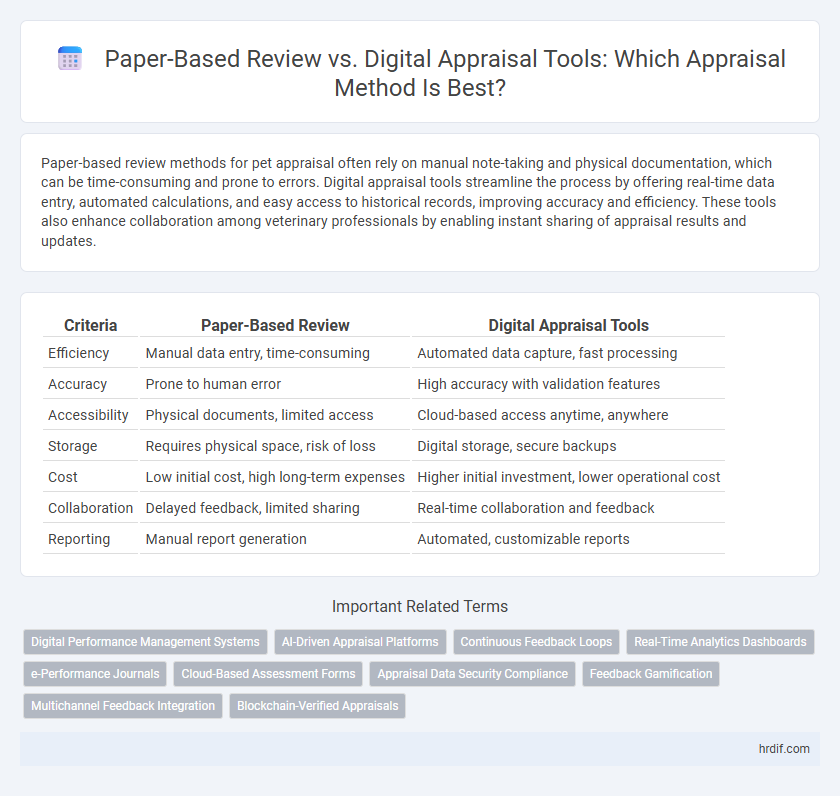 Paper-Based Review vs. Digital Appraisal Tools: Which Appraisal Method Is Best?

Paper-based review methods for pet appraisal often rely on manual note-taking and physical documentation, which can be time-consuming and prone to errors. Digital appraisal tools streamline the process by offering real-time data entry, automated calculations, and easy access to historical records, improving accuracy and efficiency. These tools also enhance collaboration among veterinary professionals by enabling instant sharing of appraisal results and updates.

| Criteria | Paper-Based Review | Digital Appraisal Tools |
|---|---|---|
| Efficiency | Manual data entry, time-consuming | Automated data capture, fast processing |
| Accuracy | Prone to human error | High accuracy with validation features |
| Accessibility | Physical documents, limited access | Cloud-based access anytime, anywhere |
| Storage | Requires physical space, risk of loss | Digital storage, secure backups |
| Cost | Low initial cost, high long-term expenses | Higher initial investment, lower operational cost |
| Collaboration | Delayed feedback, limited sharing | Real-time collaboration and feedback |
| Reporting | Manual report generation | Automated, customizable reports |

Important Related Terms

Digital Performance Management Systems
AI-Driven Appraisal Platforms
Continuous Feedback Loops
Real-Time Analytics Dashboards
e-Performance Journals
Cloud-Based Assessment Forms
Appraisal Data Security Compliance
Feedback Gamification
Multichannel Feedback Integration
Blockchain-Verified Appraisals

hrdif.com