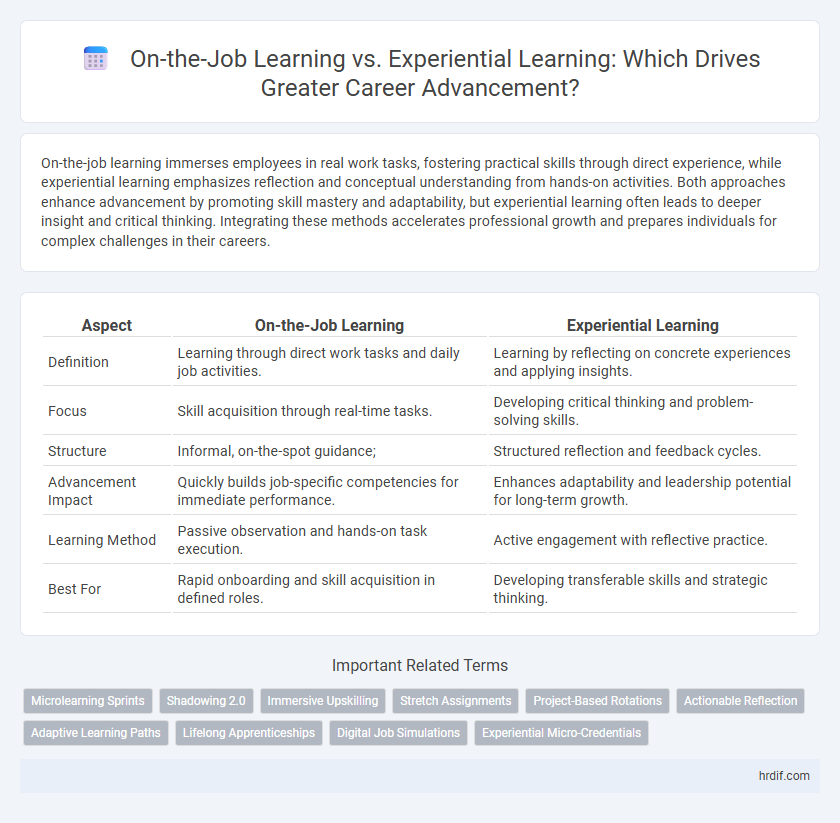 On-the-Job Learning vs. Experiential Learning: Which Drives Greater Career Advancement?

On-the-job learning immerses employees in real work tasks, fostering practical skills through direct experience, while experiential learning emphasizes reflection and conceptual understanding from hands-on activities. Both approaches enhance advancement by promoting skill mastery and adaptability, but experiential learning often leads to deeper insight and critical thinking. Integrating these methods accelerates professional growth and prepares individuals for complex challenges in their careers.

| Aspect | On-the-Job Learning | Experiential Learning |
|---|---|---|
| Definition | Learning through direct work tasks and daily job activities. | Learning by reflecting on concrete experiences and applying insights. |
| Focus | Skill acquisition through real-time tasks. | Developing critical thinking and problem-solving skills. |
| Structure | Informal, on-the-spot guidance; | Structured reflection and feedback cycles. |
| Advancement Impact | Quickly builds job-specific competencies for immediate performance. | Enhances adaptability and leadership potential for long-term growth. |
| Learning Method | Passive observation and hands-on task execution. | Active engagement with reflective practice. |
| Best For | Rapid onboarding and skill acquisition in defined roles. | Developing transferable skills and strategic thinking. |

Important Related Terms

Microlearning Sprints
Shadowing 2.0
Immersive Upskilling
Stretch Assignments
Project-Based Rotations
Actionable Reflection
Adaptive Learning Paths
Lifelong Apprenticeships
Digital Job Simulations
Experiential Micro-Credentials

hrdif.com