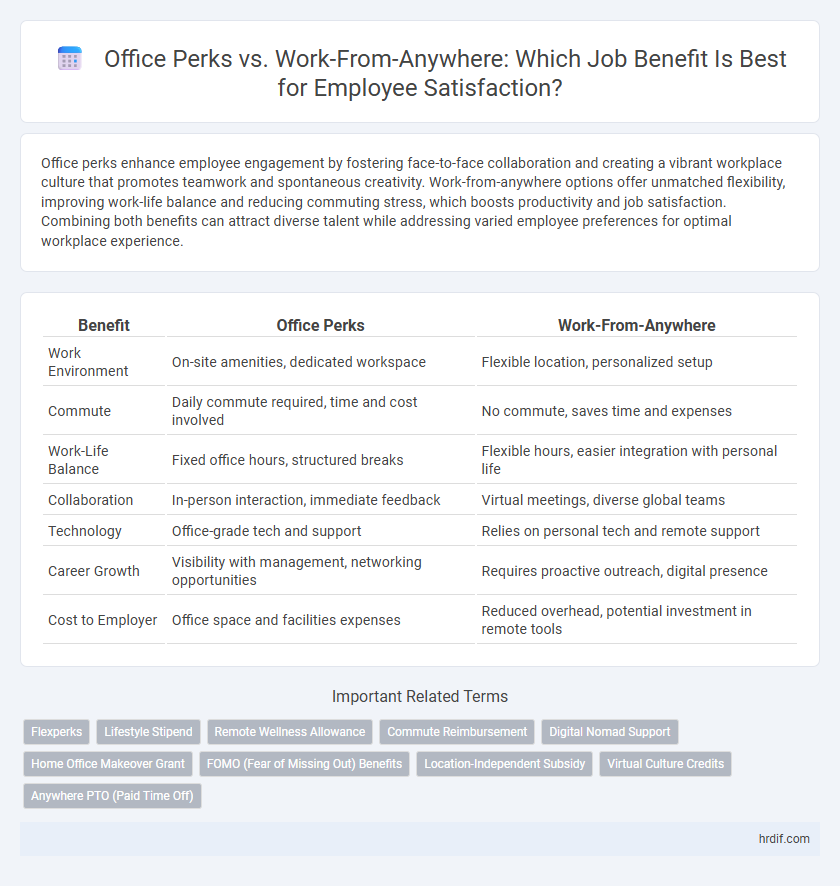 Office Perks vs. Work-From-Anywhere: Which Job Benefit Is Best for Employee Satisfaction?

Office perks enhance employee engagement by fostering face-to-face collaboration and creating a vibrant workplace culture that promotes teamwork and spontaneous creativity. Work-from-anywhere options offer unmatched flexibility, improving work-life balance and reducing commuting stress, which boosts productivity and job satisfaction. Combining both benefits can attract diverse talent while addressing varied employee preferences for optimal workplace experience.

| Benefit | Office Perks | Work-From-Anywhere |
|---|---|---|
| Work Environment | On-site amenities, dedicated workspace | Flexible location, personalized setup |
| Commute | Daily commute required, time and cost involved | No commute, saves time and expenses |
| Work-Life Balance | Fixed office hours, structured breaks | Flexible hours, easier integration with personal life |
| Collaboration | In-person interaction, immediate feedback | Virtual meetings, diverse global teams |
| Technology | Office-grade tech and support | Relies on personal tech and remote support |
| Career Growth | Visibility with management, networking opportunities | Requires proactive outreach, digital presence |
| Cost to Employer | Office space and facilities expenses | Reduced overhead, potential investment in remote tools |

Important Related Terms

Flexperks
Lifestyle Stipend
Remote Wellness Allowance
Commute Reimbursement
Digital Nomad Support
Home Office Makeover Grant
FOMO (Fear of Missing Out) Benefits
Location-Independent Subsidy
Virtual Culture Credits
Anywhere PTO (Paid Time Off)

hrdif.com