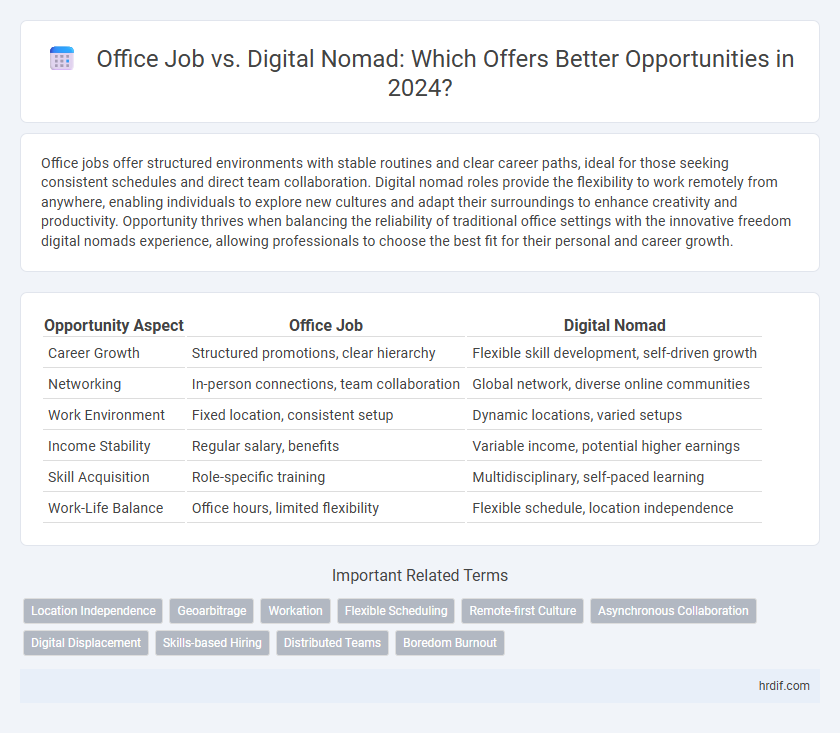 Office Job vs. Digital Nomad: Which Offers Better Opportunities in 2024?

Office jobs offer structured environments with stable routines and clear career paths, ideal for those seeking consistent schedules and direct team collaboration. Digital nomad roles provide the flexibility to work remotely from anywhere, enabling individuals to explore new cultures and adapt their surroundings to enhance creativity and productivity. Opportunity thrives when balancing the reliability of traditional office settings with the innovative freedom digital nomads experience, allowing professionals to choose the best fit for their personal and career growth.

| Opportunity Aspect | Office Job | Digital Nomad |
|---|---|---|
| Career Growth | Structured promotions, clear hierarchy | Flexible skill development, self-driven growth |
| Networking | In-person connections, team collaboration | Global network, diverse online communities |
| Work Environment | Fixed location, consistent setup | Dynamic locations, varied setups |
| Income Stability | Regular salary, benefits | Variable income, potential higher earnings |
| Skill Acquisition | Role-specific training | Multidisciplinary, self-paced learning |
| Work-Life Balance | Office hours, limited flexibility | Flexible schedule, location independence |

Important Related Terms

Location Independence Geoarbitrage Workation Flexible Scheduling Remote-first Culture Asynchronous Collaboration Digital Displacement Skills-based Hiring Distributed Teams Boredom Burnout

hrdif.com