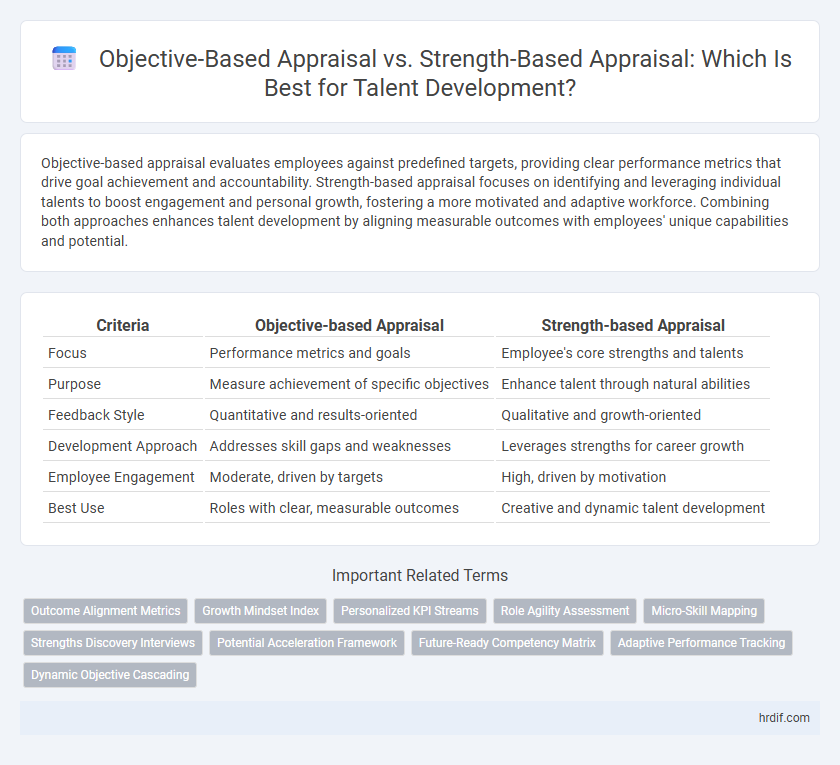 Objective-Based Appraisal vs. Strength-Based Appraisal: Which Is Best for Talent Development?

Objective-based appraisal evaluates employees against predefined targets, providing clear performance metrics that drive goal achievement and accountability. Strength-based appraisal focuses on identifying and leveraging individual talents to boost engagement and personal growth, fostering a more motivated and adaptive workforce. Combining both approaches enhances talent development by aligning measurable outcomes with employees' unique capabilities and potential.

| Criteria | Objective-based Appraisal | Strength-based Appraisal |
|---|---|---|
| Focus | Performance metrics and goals | Employee's core strengths and talents |
| Purpose | Measure achievement of specific objectives | Enhance talent through natural abilities |
| Feedback Style | Quantitative and results-oriented | Qualitative and growth-oriented |
| Development Approach | Addresses skill gaps and weaknesses | Leverages strengths for career growth |
| Employee Engagement | Moderate, driven by targets | High, driven by motivation |
| Best Use | Roles with clear, measurable outcomes | Creative and dynamic talent development |

Important Related Terms

Outcome Alignment Metrics
Growth Mindset Index
Personalized KPI Streams
Role Agility Assessment
Micro-Skill Mapping
Strengths Discovery Interviews
Potential Acceleration Framework
Future-Ready Competency Matrix
Adaptive Performance Tracking
Dynamic Objective Cascading

hrdif.com