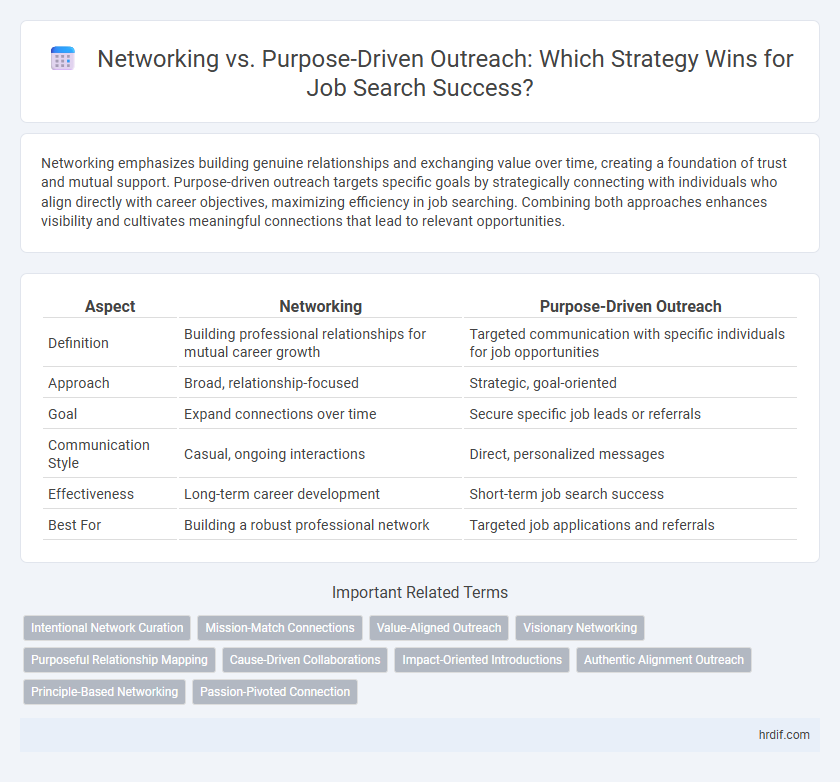 Networking vs. Purpose-Driven Outreach: Which Strategy Wins for Job Search Success?

Networking emphasizes building genuine relationships and exchanging value over time, creating a foundation of trust and mutual support. Purpose-driven outreach targets specific goals by strategically connecting with individuals who align directly with career objectives, maximizing efficiency in job searching. Combining both approaches enhances visibility and cultivates meaningful connections that lead to relevant opportunities.

| Aspect | Networking | Purpose-Driven Outreach |
|---|---|---|
| Definition | Building professional relationships for mutual career growth | Targeted communication with specific individuals for job opportunities |
| Approach | Broad, relationship-focused | Strategic, goal-oriented |
| Goal | Expand connections over time | Secure specific job leads or referrals |
| Communication Style | Casual, ongoing interactions | Direct, personalized messages |
| Effectiveness | Long-term career development | Short-term job search success |
| Best For | Building a robust professional network | Targeted job applications and referrals |

Important Related Terms

Intentional Network Curation
Mission-Match Connections
Value-Aligned Outreach
Visionary Networking
Purposeful Relationship Mapping
Cause-Driven Collaborations
Impact-Oriented Introductions
Authentic Alignment Outreach
Principle-Based Networking
Passion-Pivoted Connection

hrdif.com