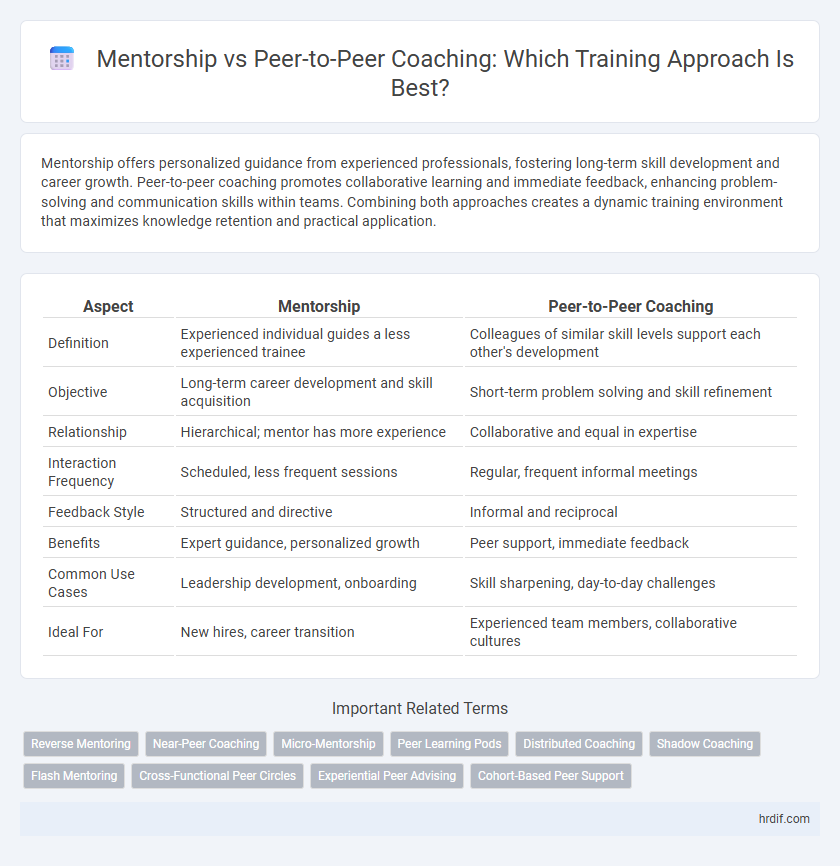 Mentorship vs Peer-to-Peer Coaching: Which Training Approach Is Best?

Mentorship offers personalized guidance from experienced professionals, fostering long-term skill development and career growth. Peer-to-peer coaching promotes collaborative learning and immediate feedback, enhancing problem-solving and communication skills within teams. Combining both approaches creates a dynamic training environment that maximizes knowledge retention and practical application.

| Aspect | Mentorship | Peer-to-Peer Coaching |
|---|---|---|
| Definition | Experienced individual guides a less experienced trainee | Colleagues of similar skill levels support each other's development |
| Objective | Long-term career development and skill acquisition | Short-term problem solving and skill refinement |
| Relationship | Hierarchical; mentor has more experience | Collaborative and equal in expertise |
| Interaction Frequency | Scheduled, less frequent sessions | Regular, frequent informal meetings |
| Feedback Style | Structured and directive | Informal and reciprocal |
| Benefits | Expert guidance, personalized growth | Peer support, immediate feedback |
| Common Use Cases | Leadership development, onboarding | Skill sharpening, day-to-day challenges |
| Ideal For | New hires, career transition | Experienced team members, collaborative cultures |

Important Related Terms

Reverse Mentoring
Near-Peer Coaching
Micro-Mentorship
Peer Learning Pods
Distributed Coaching
Shadow Coaching
Flash Mentoring
Cross-Functional Peer Circles
Experiential Peer Advising
Cohort-Based Peer Support

hrdif.com