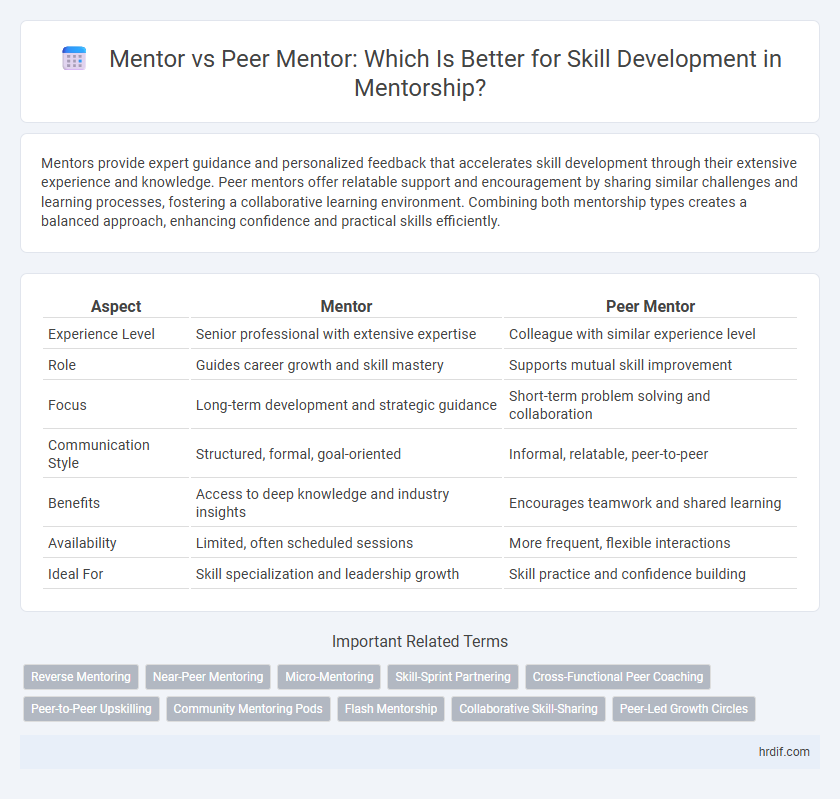 Mentor vs Peer Mentor: Which Is Better for Skill Development in Mentorship?

Mentors provide expert guidance and personalized feedback that accelerates skill development through their extensive experience and knowledge. Peer mentors offer relatable support and encouragement by sharing similar challenges and learning processes, fostering a collaborative learning environment. Combining both mentorship types creates a balanced approach, enhancing confidence and practical skills efficiently.

| Aspect | Mentor | Peer Mentor |
|---|---|---|
| Experience Level | Senior professional with extensive expertise | Colleague with similar experience level |
| Role | Guides career growth and skill mastery | Supports mutual skill improvement |
| Focus | Long-term development and strategic guidance | Short-term problem solving and collaboration |
| Communication Style | Structured, formal, goal-oriented | Informal, relatable, peer-to-peer |
| Benefits | Access to deep knowledge and industry insights | Encourages teamwork and shared learning |
| Availability | Limited, often scheduled sessions | More frequent, flexible interactions |
| Ideal For | Skill specialization and leadership growth | Skill practice and confidence building |

Important Related Terms

Reverse Mentoring
Near-Peer Mentoring
Micro-Mentoring
Skill-Sprint Partnering
Cross-Functional Peer Coaching
Peer-to-Peer Upskilling
Community Mentoring Pods
Flash Mentorship
Collaborative Skill-Sharing
Peer-Led Growth Circles

hrdif.com