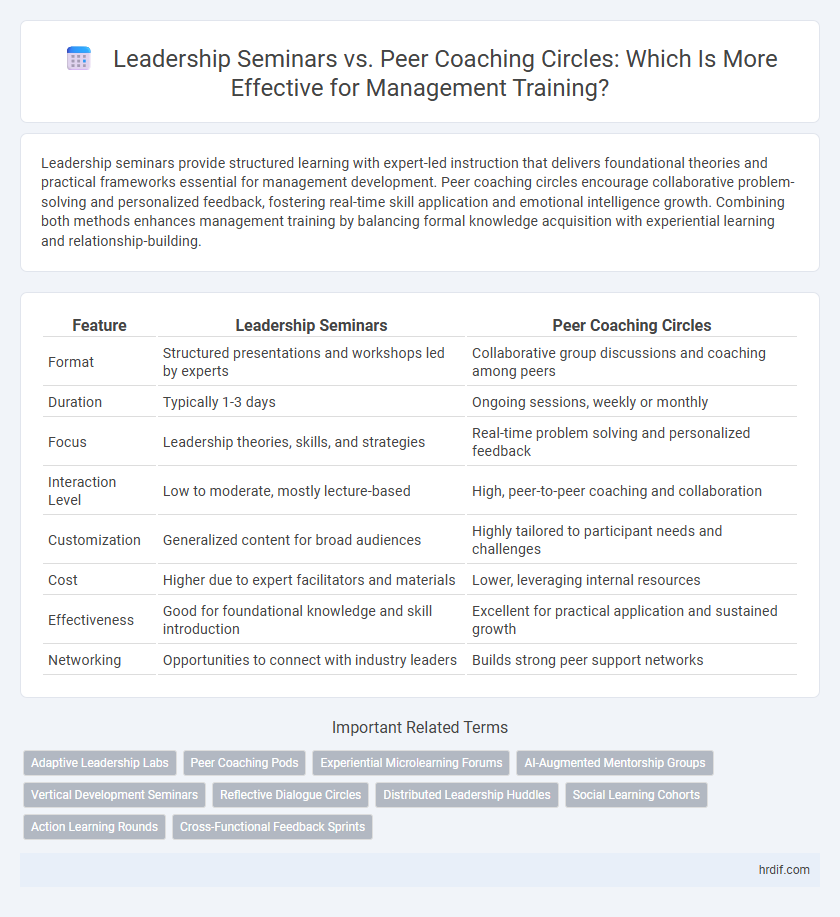 Leadership Seminars vs. Peer Coaching Circles: Which Is More Effective for Management Training?

Leadership seminars provide structured learning with expert-led instruction that delivers foundational theories and practical frameworks essential for management development. Peer coaching circles encourage collaborative problem-solving and personalized feedback, fostering real-time skill application and emotional intelligence growth. Combining both methods enhances management training by balancing formal knowledge acquisition with experiential learning and relationship-building.

| Feature | Leadership Seminars | Peer Coaching Circles |
|---|---|---|
| Format | Structured presentations and workshops led by experts | Collaborative group discussions and coaching among peers |
| Duration | Typically 1-3 days | Ongoing sessions, weekly or monthly |
| Focus | Leadership theories, skills, and strategies | Real-time problem solving and personalized feedback |
| Interaction Level | Low to moderate, mostly lecture-based | High, peer-to-peer coaching and collaboration |
| Customization | Generalized content for broad audiences | Highly tailored to participant needs and challenges |
| Cost | Higher due to expert facilitators and materials | Lower, leveraging internal resources |
| Effectiveness | Good for foundational knowledge and skill introduction | Excellent for practical application and sustained growth |
| Networking | Opportunities to connect with industry leaders | Builds strong peer support networks |

Important Related Terms

Adaptive Leadership Labs
Peer Coaching Pods
Experiential Microlearning Forums
AI-Augmented Mentorship Groups
Vertical Development Seminars
Reflective Dialogue Circles
Distributed Leadership Huddles
Social Learning Cohorts
Action Learning Rounds
Cross-Functional Feedback Sprints

hrdif.com