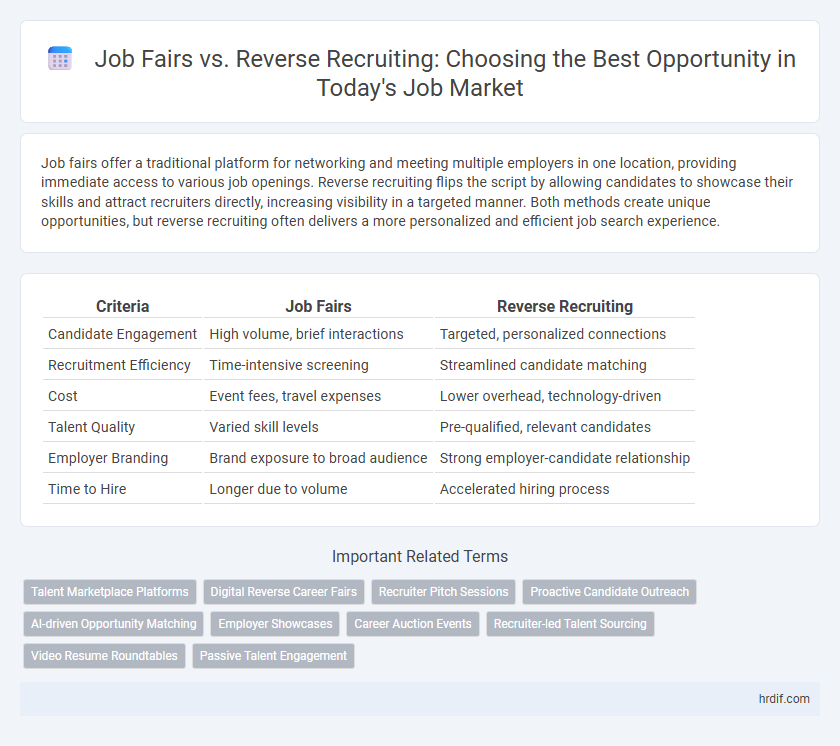 Job Fairs vs. Reverse Recruiting: Choosing the Best Opportunity in Today's Job Market

Job fairs offer a traditional platform for networking and meeting multiple employers in one location, providing immediate access to various job openings. Reverse recruiting flips the script by allowing candidates to showcase their skills and attract recruiters directly, increasing visibility in a targeted manner. Both methods create unique opportunities, but reverse recruiting often delivers a more personalized and efficient job search experience.

| Criteria | Job Fairs | Reverse Recruiting |
|---|---|---|
| Candidate Engagement | High volume, brief interactions | Targeted, personalized connections |
| Recruitment Efficiency | Time-intensive screening | Streamlined candidate matching |
| Cost | Event fees, travel expenses | Lower overhead, technology-driven |
| Talent Quality | Varied skill levels | Pre-qualified, relevant candidates |
| Employer Branding | Brand exposure to broad audience | Strong employer-candidate relationship |
| Time to Hire | Longer due to volume | Accelerated hiring process |

Important Related Terms

Talent Marketplace Platforms
Digital Reverse Career Fairs
Recruiter Pitch Sessions
Proactive Candidate Outreach
AI-driven Opportunity Matching
Employer Showcases
Career Auction Events
Recruiter-led Talent Sourcing
Video Resume Roundtables
Passive Talent Engagement

hrdif.com