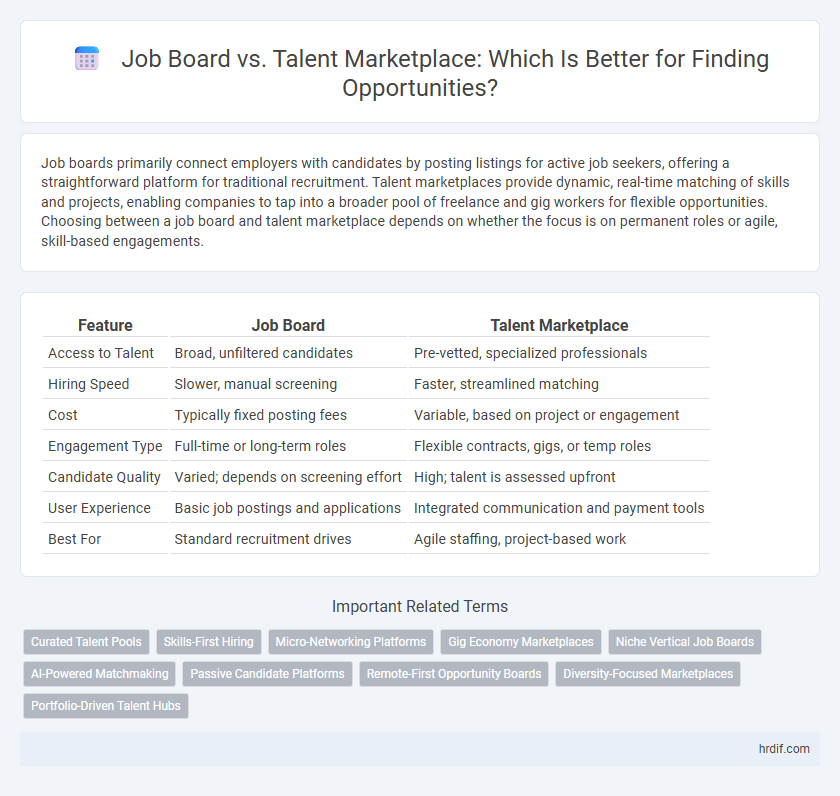 Job Board vs. Talent Marketplace: Which Is Better for Finding Opportunities?

Job boards primarily connect employers with candidates by posting listings for active job seekers, offering a straightforward platform for traditional recruitment. Talent marketplaces provide dynamic, real-time matching of skills and projects, enabling companies to tap into a broader pool of freelance and gig workers for flexible opportunities. Choosing between a job board and talent marketplace depends on whether the focus is on permanent roles or agile, skill-based engagements.

| Feature | Job Board | Talent Marketplace |
|---|---|---|
| Access to Talent | Broad, unfiltered candidates | Pre-vetted, specialized professionals |
| Hiring Speed | Slower, manual screening | Faster, streamlined matching |
| Cost | Typically fixed posting fees | Variable, based on project or engagement |
| Engagement Type | Full-time or long-term roles | Flexible contracts, gigs, or temp roles |
| Candidate Quality | Varied; depends on screening effort | High; talent is assessed upfront |
| User Experience | Basic job postings and applications | Integrated communication and payment tools |
| Best For | Standard recruitment drives | Agile staffing, project-based work |

Important Related Terms

Curated Talent Pools
Skills-First Hiring
Micro-Networking Platforms
Gig Economy Marketplaces
Niche Vertical Job Boards
AI-Powered Matchmaking
Passive Candidate Platforms
Remote-First Opportunity Boards
Diversity-Focused Marketplaces
Portfolio-Driven Talent Hubs

hrdif.com