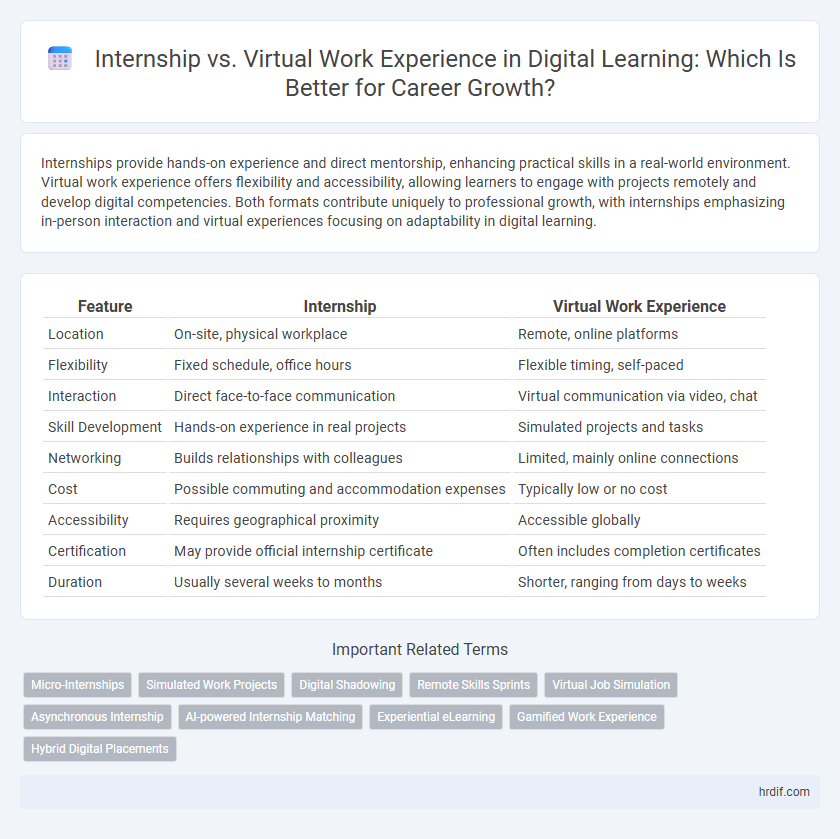 Internship vs. Virtual Work Experience in Digital Learning: Which Is Better for Career Growth?

Internships provide hands-on experience and direct mentorship, enhancing practical skills in a real-world environment. Virtual work experience offers flexibility and accessibility, allowing learners to engage with projects remotely and develop digital competencies. Both formats contribute uniquely to professional growth, with internships emphasizing in-person interaction and virtual experiences focusing on adaptability in digital learning.

| Feature | Internship | Virtual Work Experience |
|---|---|---|
| Location | On-site, physical workplace | Remote, online platforms |
| Flexibility | Fixed schedule, office hours | Flexible timing, self-paced |
| Interaction | Direct face-to-face communication | Virtual communication via video, chat |
| Skill Development | Hands-on experience in real projects | Simulated projects and tasks |
| Networking | Builds relationships with colleagues | Limited, mainly online connections |
| Cost | Possible commuting and accommodation expenses | Typically low or no cost |
| Accessibility | Requires geographical proximity | Accessible globally |
| Certification | May provide official internship certificate | Often includes completion certificates |
| Duration | Usually several weeks to months | Shorter, ranging from days to weeks |

Important Related Terms

Micro-Internships
Simulated Work Projects
Digital Shadowing
Remote Skills Sprints
Virtual Job Simulation
Asynchronous Internship
AI-powered Internship Matching
Experiential eLearning
Gamified Work Experience
Hybrid Digital Placements

hrdif.com