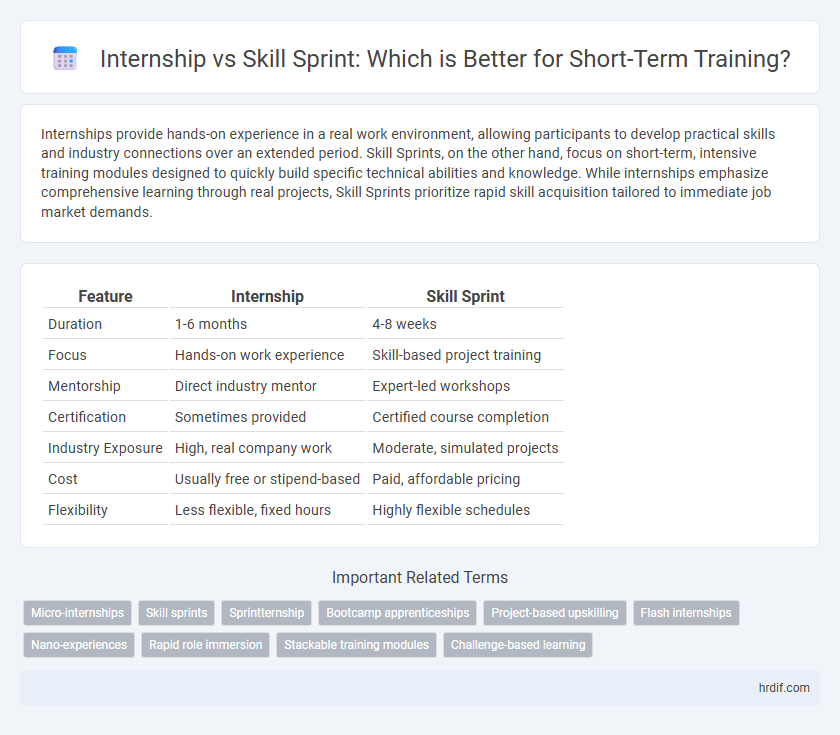 Internship vs Skill Sprint: Which is Better for Short-Term Training?

Internships provide hands-on experience in a real work environment, allowing participants to develop practical skills and industry connections over an extended period. Skill Sprints, on the other hand, focus on short-term, intensive training modules designed to quickly build specific technical abilities and knowledge. While internships emphasize comprehensive learning through real projects, Skill Sprints prioritize rapid skill acquisition tailored to immediate job market demands.

| Feature | Internship | Skill Sprint |
|---|---|---|
| Duration | 1-6 months | 4-8 weeks |
| Focus | Hands-on work experience | Skill-based project training |
| Mentorship | Direct industry mentor | Expert-led workshops |
| Certification | Sometimes provided | Certified course completion |
| Industry Exposure | High, real company work | Moderate, simulated projects |
| Cost | Usually free or stipend-based | Paid, affordable pricing |
| Flexibility | Less flexible, fixed hours | Highly flexible schedules |

Important Related Terms

Micro-internships
Skill sprints
Sprintternship
Bootcamp apprenticeships
Project-based upskilling
Flash internships
Nano-experiences
Rapid role immersion
Stackable training modules
Challenge-based learning

hrdif.com