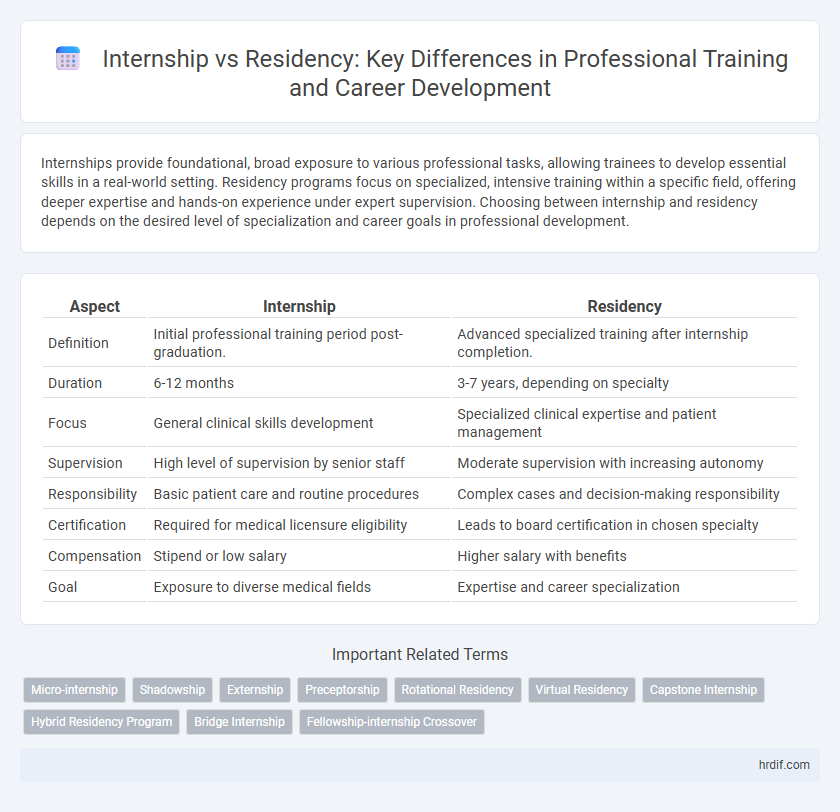 Internship vs Residency: Key Differences in Professional Training and Career Development

Internships provide foundational, broad exposure to various professional tasks, allowing trainees to develop essential skills in a real-world setting. Residency programs focus on specialized, intensive training within a specific field, offering deeper expertise and hands-on experience under expert supervision. Choosing between internship and residency depends on the desired level of specialization and career goals in professional development.

| Aspect | Internship | Residency |
|---|---|---|
| Definition | Initial professional training period post-graduation. | Advanced specialized training after internship completion. |
| Duration | 6-12 months | 3-7 years, depending on specialty |
| Focus | General clinical skills development | Specialized clinical expertise and patient management |
| Supervision | High level of supervision by senior staff | Moderate supervision with increasing autonomy |
| Responsibility | Basic patient care and routine procedures | Complex cases and decision-making responsibility |
| Certification | Required for medical licensure eligibility | Leads to board certification in chosen specialty |
| Compensation | Stipend or low salary | Higher salary with benefits |
| Goal | Exposure to diverse medical fields | Expertise and career specialization |

Important Related Terms

Micro-internship
Shadowship
Externship
Preceptorship
Rotational Residency
Virtual Residency
Capstone Internship
Hybrid Residency Program
Bridge Internship
Fellowship-internship Crossover

hrdif.com