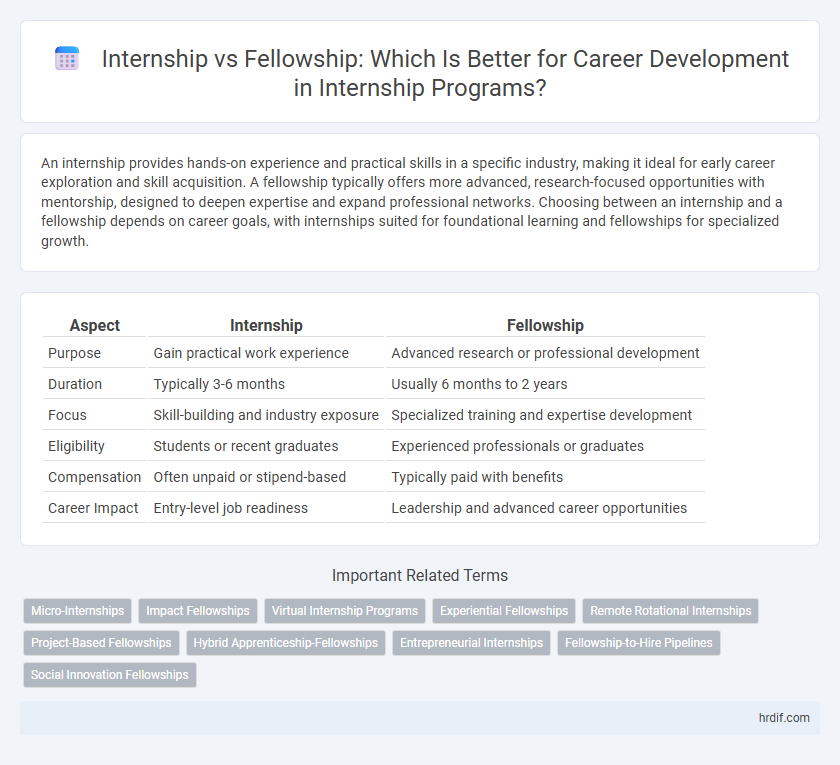 Internship vs Fellowship: Which Is Better for Career Development in Internship Programs?

An internship provides hands-on experience and practical skills in a specific industry, making it ideal for early career exploration and skill acquisition. A fellowship typically offers more advanced, research-focused opportunities with mentorship, designed to deepen expertise and expand professional networks. Choosing between an internship and a fellowship depends on career goals, with internships suited for foundational learning and fellowships for specialized growth.

| Aspect | Internship | Fellowship |
|---|---|---|
| Purpose | Gain practical work experience | Advanced research or professional development |
| Duration | Typically 3-6 months | Usually 6 months to 2 years |
| Focus | Skill-building and industry exposure | Specialized training and expertise development |
| Eligibility | Students or recent graduates | Experienced professionals or graduates |
| Compensation | Often unpaid or stipend-based | Typically paid with benefits |
| Career Impact | Entry-level job readiness | Leadership and advanced career opportunities |

Important Related Terms

Micro-Internships
Impact Fellowships
Virtual Internship Programs
Experiential Fellowships
Remote Rotational Internships
Project-Based Fellowships
Hybrid Apprenticeship-Fellowships
Entrepreneurial Internships
Fellowship-to-Hire Pipelines
Social Innovation Fellowships

hrdif.com