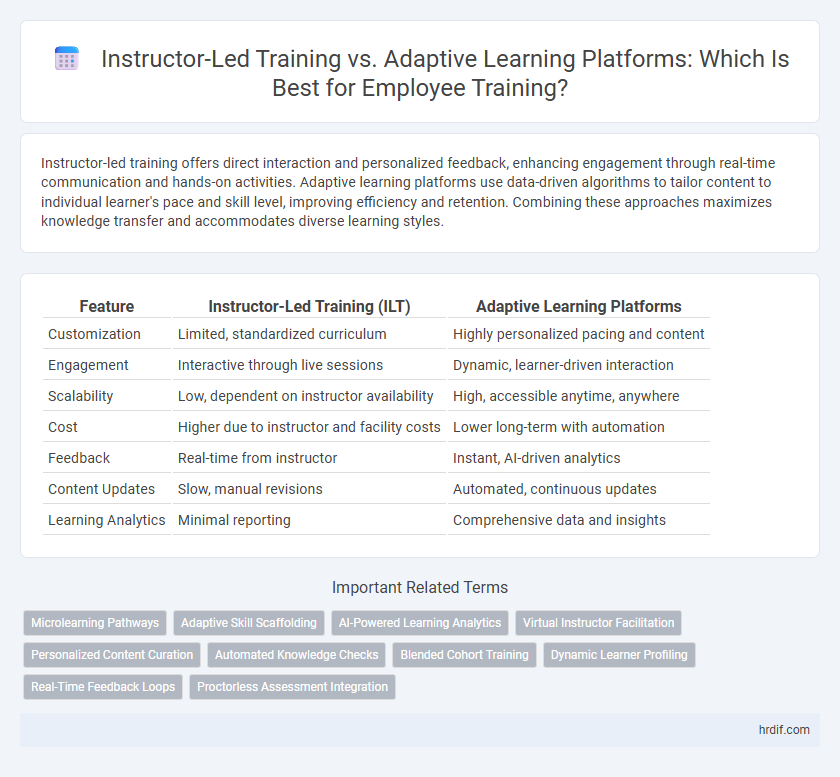 Instructor-Led Training vs. Adaptive Learning Platforms: Which Is Best for Employee Training?

Instructor-led training offers direct interaction and personalized feedback, enhancing engagement through real-time communication and hands-on activities. Adaptive learning platforms use data-driven algorithms to tailor content to individual learner's pace and skill level, improving efficiency and retention. Combining these approaches maximizes knowledge transfer and accommodates diverse learning styles.

| Feature | Instructor-Led Training (ILT) | Adaptive Learning Platforms |
|---|---|---|
| Customization | Limited, standardized curriculum | Highly personalized pacing and content |
| Engagement | Interactive through live sessions | Dynamic, learner-driven interaction |
| Scalability | Low, dependent on instructor availability | High, accessible anytime, anywhere |
| Cost | Higher due to instructor and facility costs | Lower long-term with automation |
| Feedback | Real-time from instructor | Instant, AI-driven analytics |
| Content Updates | Slow, manual revisions | Automated, continuous updates |
| Learning Analytics | Minimal reporting | Comprehensive data and insights |

Important Related Terms

Microlearning Pathways
Adaptive Skill Scaffolding
AI-Powered Learning Analytics
Virtual Instructor Facilitation
Personalized Content Curation
Automated Knowledge Checks
Blended Cohort Training
Dynamic Learner Profiling
Real-Time Feedback Loops
Proctorless Assessment Integration

hrdif.com