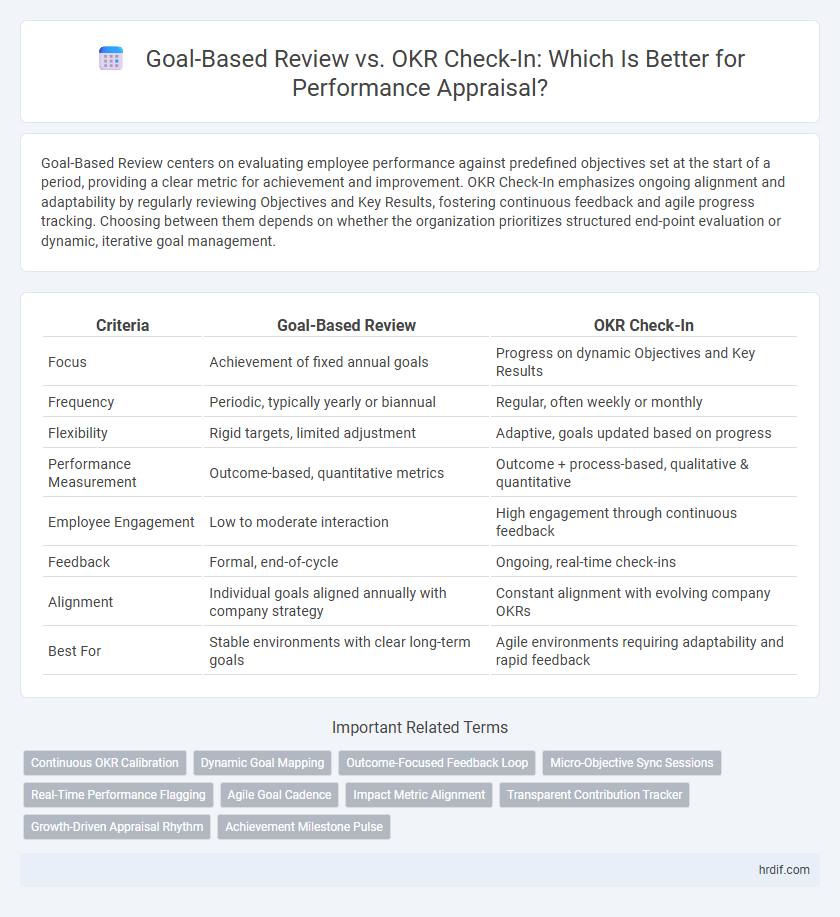 Goal-Based Review vs. OKR Check-In: Which Is Better for Performance Appraisal?

Goal-Based Review centers on evaluating employee performance against predefined objectives set at the start of a period, providing a clear metric for achievement and improvement. OKR Check-In emphasizes ongoing alignment and adaptability by regularly reviewing Objectives and Key Results, fostering continuous feedback and agile progress tracking. Choosing between them depends on whether the organization prioritizes structured end-point evaluation or dynamic, iterative goal management.

| Criteria | Goal-Based Review | OKR Check-In |
|---|---|---|
| Focus | Achievement of fixed annual goals | Progress on dynamic Objectives and Key Results |
| Frequency | Periodic, typically yearly or biannual | Regular, often weekly or monthly |
| Flexibility | Rigid targets, limited adjustment | Adaptive, goals updated based on progress |
| Performance Measurement | Outcome-based, quantitative metrics | Outcome + process-based, qualitative & quantitative |
| Employee Engagement | Low to moderate interaction | High engagement through continuous feedback |
| Feedback | Formal, end-of-cycle | Ongoing, real-time check-ins |
| Alignment | Individual goals aligned annually with company strategy | Constant alignment with evolving company OKRs |
| Best For | Stable environments with clear long-term goals | Agile environments requiring adaptability and rapid feedback |

Important Related Terms

Continuous OKR Calibration
Dynamic Goal Mapping
Outcome-Focused Feedback Loop
Micro-Objective Sync Sessions
Real-Time Performance Flagging
Agile Goal Cadence
Impact Metric Alignment
Transparent Contribution Tracker
Growth-Driven Appraisal Rhythm
Achievement Milestone Pulse

hrdif.com