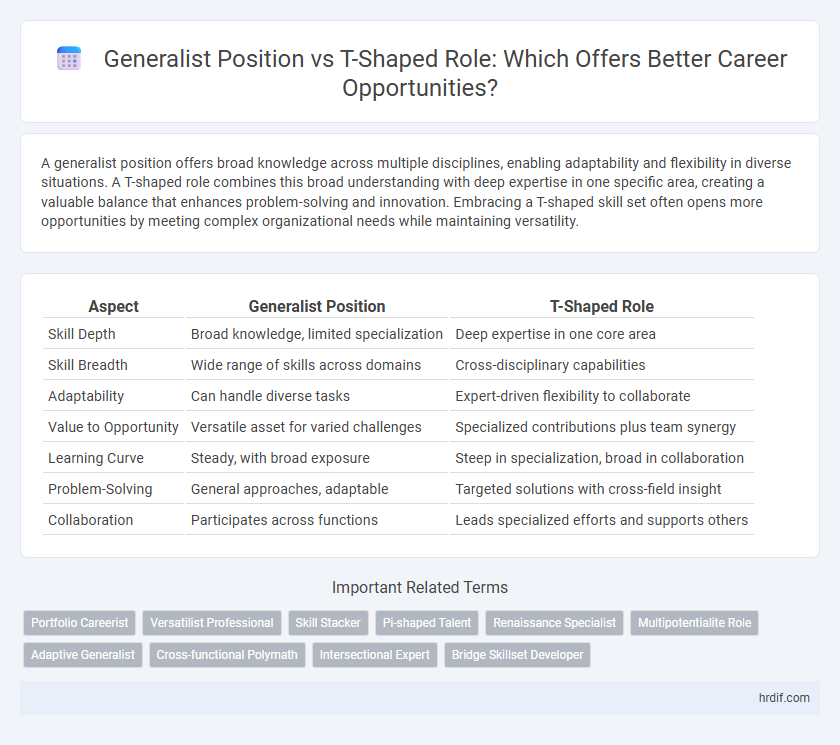 Generalist Position vs T-Shaped Role: Which Offers Better Career Opportunities?

A generalist position offers broad knowledge across multiple disciplines, enabling adaptability and flexibility in diverse situations. A T-shaped role combines this broad understanding with deep expertise in one specific area, creating a valuable balance that enhances problem-solving and innovation. Embracing a T-shaped skill set often opens more opportunities by meeting complex organizational needs while maintaining versatility.

| Aspect | Generalist Position | T-Shaped Role |
|---|---|---|
| Skill Depth | Broad knowledge, limited specialization | Deep expertise in one core area |
| Skill Breadth | Wide range of skills across domains | Cross-disciplinary capabilities |
| Adaptability | Can handle diverse tasks | Expert-driven flexibility to collaborate |
| Value to Opportunity | Versatile asset for varied challenges | Specialized contributions plus team synergy |
| Learning Curve | Steady, with broad exposure | Steep in specialization, broad in collaboration |
| Problem-Solving | General approaches, adaptable | Targeted solutions with cross-field insight |
| Collaboration | Participates across functions | Leads specialized efforts and supports others |

Important Related Terms

Portfolio Careerist
Versatilist Professional
Skill Stacker
Pi-shaped Talent
Renaissance Specialist
Multipotentialite Role
Adaptive Generalist
Cross-functional Polymath
Intersectional Expert
Bridge Skillset Developer

hrdif.com