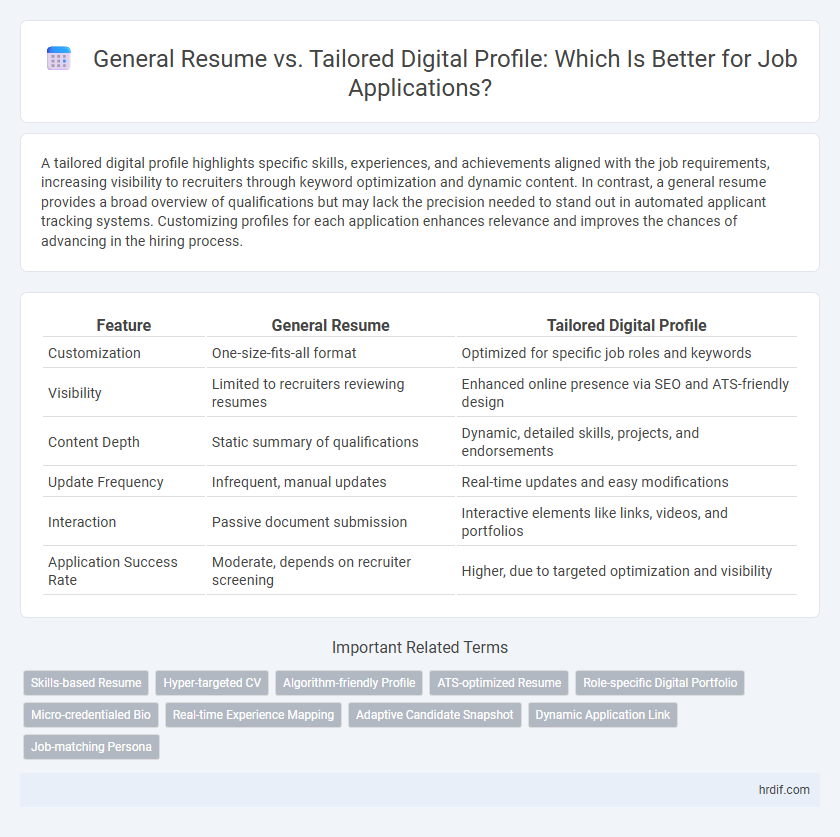 General Resume vs. Tailored Digital Profile: Which Is Better for Job Applications?

A tailored digital profile highlights specific skills, experiences, and achievements aligned with the job requirements, increasing visibility to recruiters through keyword optimization and dynamic content. In contrast, a general resume provides a broad overview of qualifications but may lack the precision needed to stand out in automated applicant tracking systems. Customizing profiles for each application enhances relevance and improves the chances of advancing in the hiring process.

| Feature | General Resume | Tailored Digital Profile |
|---|---|---|
| Customization | One-size-fits-all format | Optimized for specific job roles and keywords |
| Visibility | Limited to recruiters reviewing resumes | Enhanced online presence via SEO and ATS-friendly design |
| Content Depth | Static summary of qualifications | Dynamic, detailed skills, projects, and endorsements |
| Update Frequency | Infrequent, manual updates | Real-time updates and easy modifications |
| Interaction | Passive document submission | Interactive elements like links, videos, and portfolios |
| Application Success Rate | Moderate, depends on recruiter screening | Higher, due to targeted optimization and visibility |

Important Related Terms

Skills-based Resume
Hyper-targeted CV
Algorithm-friendly Profile
ATS-optimized Resume
Role-specific Digital Portfolio
Micro-credentialed Bio
Real-time Experience Mapping
Adaptive Candidate Snapshot
Dynamic Application Link
Job-matching Persona

hrdif.com