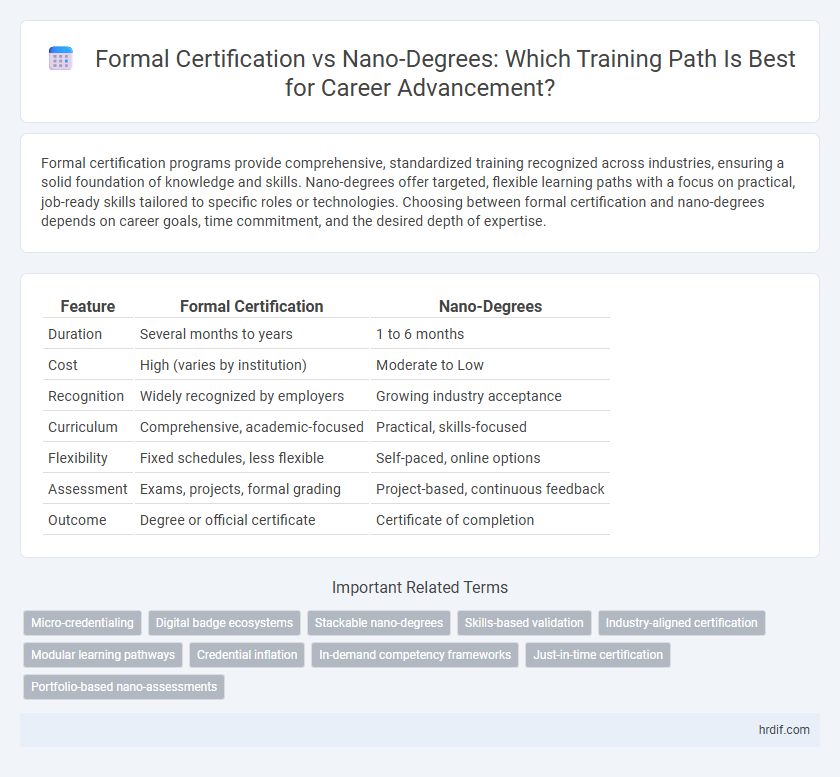 Formal Certification vs Nano-Degrees: Which Training Path Is Best for Career Advancement?

Formal certification programs provide comprehensive, standardized training recognized across industries, ensuring a solid foundation of knowledge and skills. Nano-degrees offer targeted, flexible learning paths with a focus on practical, job-ready skills tailored to specific roles or technologies. Choosing between formal certification and nano-degrees depends on career goals, time commitment, and the desired depth of expertise.

| Feature | Formal Certification | Nano-Degrees |
|---|---|---|
| Duration | Several months to years | 1 to 6 months |
| Cost | High (varies by institution) | Moderate to Low |
| Recognition | Widely recognized by employers | Growing industry acceptance |
| Curriculum | Comprehensive, academic-focused | Practical, skills-focused |
| Flexibility | Fixed schedules, less flexible | Self-paced, online options |
| Assessment | Exams, projects, formal grading | Project-based, continuous feedback |
| Outcome | Degree or official certificate | Certificate of completion |

Important Related Terms

Micro-credentialing
Digital badge ecosystems
Stackable nano-degrees
Skills-based validation
Industry-aligned certification
Modular learning pathways
Credential inflation
In-demand competency frameworks
Just-in-time certification
Portfolio-based nano-assessments

hrdif.com