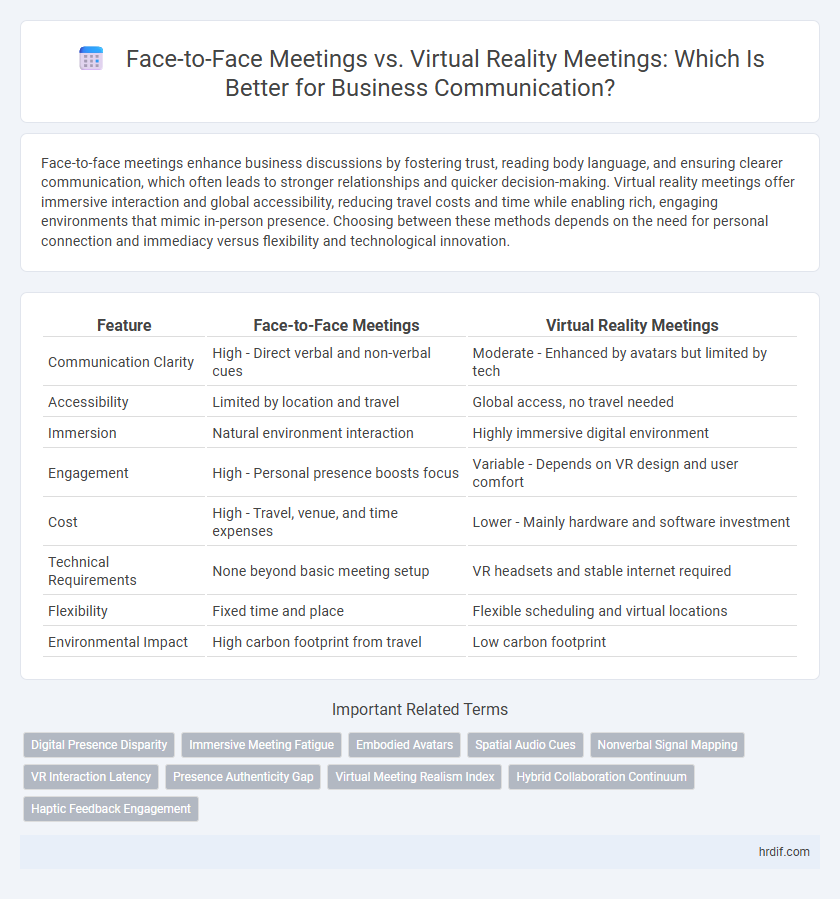 Face-to-Face Meetings vs. Virtual Reality Meetings: Which Is Better for Business Communication?

Face-to-face meetings enhance business discussions by fostering trust, reading body language, and ensuring clearer communication, which often leads to stronger relationships and quicker decision-making. Virtual reality meetings offer immersive interaction and global accessibility, reducing travel costs and time while enabling rich, engaging environments that mimic in-person presence. Choosing between these methods depends on the need for personal connection and immediacy versus flexibility and technological innovation.

| Feature | Face-to-Face Meetings | Virtual Reality Meetings |
|---|---|---|
| Communication Clarity | High - Direct verbal and non-verbal cues | Moderate - Enhanced by avatars but limited by tech |
| Accessibility | Limited by location and travel | Global access, no travel needed |
| Immersion | Natural environment interaction | Highly immersive digital environment |
| Engagement | High - Personal presence boosts focus | Variable - Depends on VR design and user comfort |
| Cost | High - Travel, venue, and time expenses | Lower - Mainly hardware and software investment |
| Technical Requirements | None beyond basic meeting setup | VR headsets and stable internet required |
| Flexibility | Fixed time and place | Flexible scheduling and virtual locations |
| Environmental Impact | High carbon footprint from travel | Low carbon footprint |

Important Related Terms

Digital Presence Disparity
Immersive Meeting Fatigue
Embodied Avatars
Spatial Audio Cues
Nonverbal Signal Mapping
VR Interaction Latency
Presence Authenticity Gap
Virtual Meeting Realism Index
Hybrid Collaboration Continuum
Haptic Feedback Engagement

hrdif.com