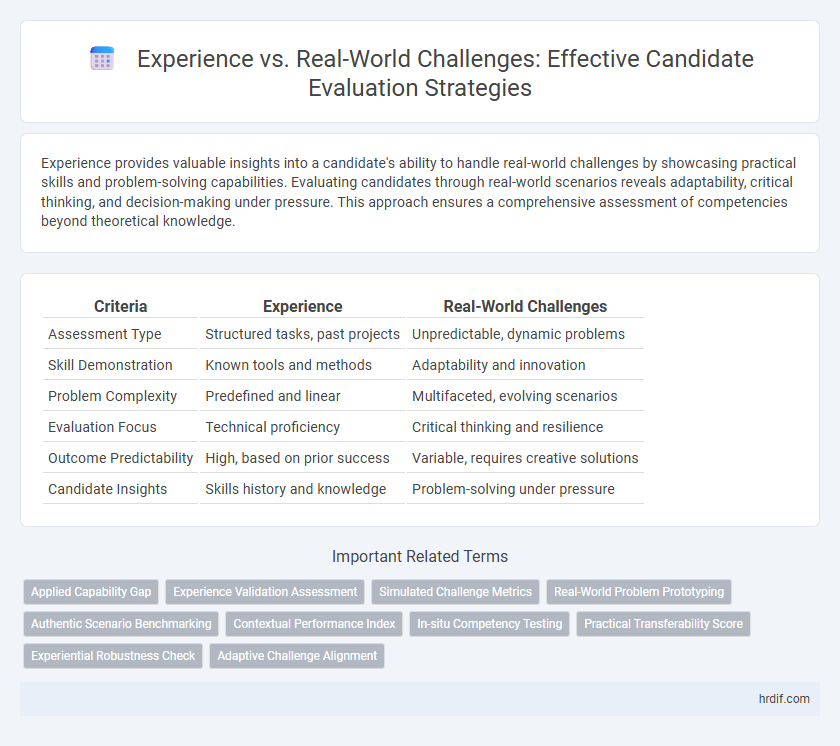 Experience vs. Real-World Challenges: Effective Candidate Evaluation Strategies

Experience provides valuable insights into a candidate's ability to handle real-world challenges by showcasing practical skills and problem-solving capabilities. Evaluating candidates through real-world scenarios reveals adaptability, critical thinking, and decision-making under pressure. This approach ensures a comprehensive assessment of competencies beyond theoretical knowledge.

| Criteria | Experience | Real-World Challenges |
|---|---|---|
| Assessment Type | Structured tasks, past projects | Unpredictable, dynamic problems |
| Skill Demonstration | Known tools and methods | Adaptability and innovation |
| Problem Complexity | Predefined and linear | Multifaceted, evolving scenarios |
| Evaluation Focus | Technical proficiency | Critical thinking and resilience |
| Outcome Predictability | High, based on prior success | Variable, requires creative solutions |
| Candidate Insights | Skills history and knowledge | Problem-solving under pressure |

Important Related Terms

Applied Capability Gap
Experience Validation Assessment
Simulated Challenge Metrics
Real-World Problem Prototyping
Authentic Scenario Benchmarking
Contextual Performance Index
In-situ Competency Testing
Practical Transferability Score
Experiential Robustness Check
Adaptive Challenge Alignment

hrdif.com