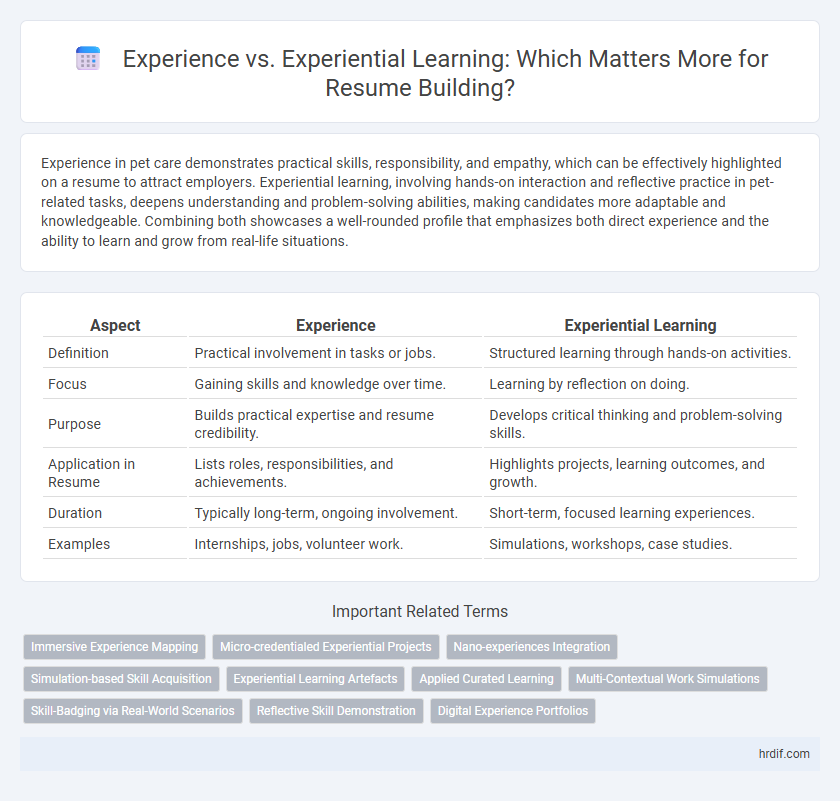 Experience vs. Experiential Learning: Which Matters More for Resume Building?

Experience in pet care demonstrates practical skills, responsibility, and empathy, which can be effectively highlighted on a resume to attract employers. Experiential learning, involving hands-on interaction and reflective practice in pet-related tasks, deepens understanding and problem-solving abilities, making candidates more adaptable and knowledgeable. Combining both showcases a well-rounded profile that emphasizes both direct experience and the ability to learn and grow from real-life situations.

| Aspect | Experience | Experiential Learning |
|---|---|---|
| Definition | Practical involvement in tasks or jobs. | Structured learning through hands-on activities. |
| Focus | Gaining skills and knowledge over time. | Learning by reflection on doing. |
| Purpose | Builds practical expertise and resume credibility. | Develops critical thinking and problem-solving skills. |
| Application in Resume | Lists roles, responsibilities, and achievements. | Highlights projects, learning outcomes, and growth. |
| Duration | Typically long-term, ongoing involvement. | Short-term, focused learning experiences. |
| Examples | Internships, jobs, volunteer work. | Simulations, workshops, case studies. |

Important Related Terms

Immersive Experience Mapping
Micro-credentialed Experiential Projects
Nano-experiences Integration
Simulation-based Skill Acquisition
Experiential Learning Artefacts
Applied Curated Learning
Multi-Contextual Work Simulations
Skill-Badging via Real-World Scenarios
Reflective Skill Demonstration
Digital Experience Portfolios

hrdif.com