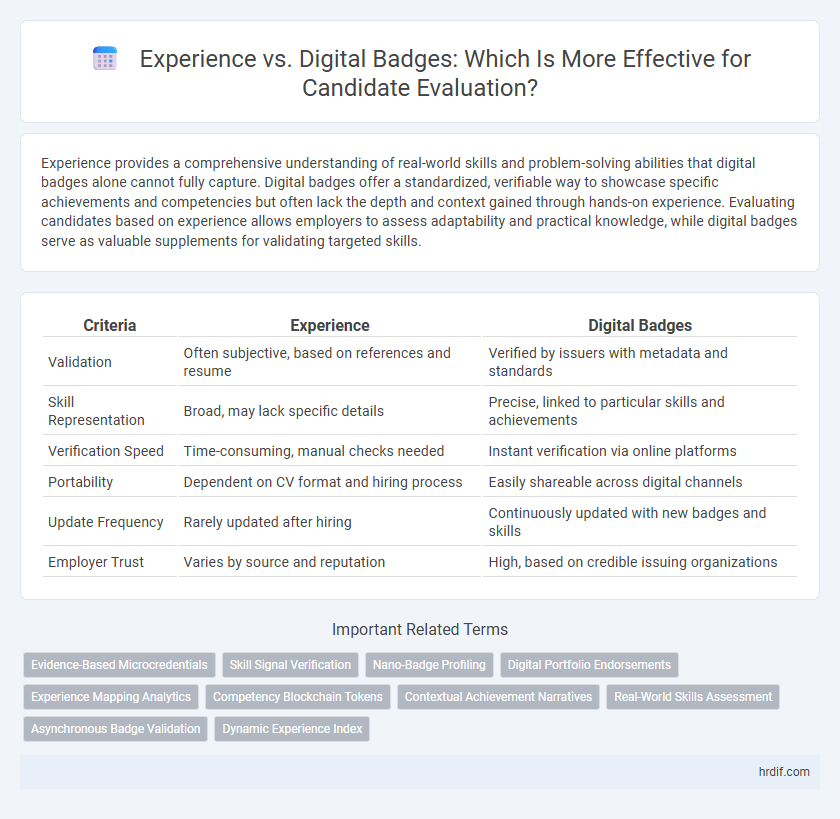 Experience vs. Digital Badges: Which Is More Effective for Candidate Evaluation?

Experience provides a comprehensive understanding of real-world skills and problem-solving abilities that digital badges alone cannot fully capture. Digital badges offer a standardized, verifiable way to showcase specific achievements and competencies but often lack the depth and context gained through hands-on experience. Evaluating candidates based on experience allows employers to assess adaptability and practical knowledge, while digital badges serve as valuable supplements for validating targeted skills.

| Criteria | Experience | Digital Badges |
|---|---|---|
| Validation | Often subjective, based on references and resume | Verified by issuers with metadata and standards |
| Skill Representation | Broad, may lack specific details | Precise, linked to particular skills and achievements |
| Verification Speed | Time-consuming, manual checks needed | Instant verification via online platforms |
| Portability | Dependent on CV format and hiring process | Easily shareable across digital channels |
| Update Frequency | Rarely updated after hiring | Continuously updated with new badges and skills |
| Employer Trust | Varies by source and reputation | High, based on credible issuing organizations |

Important Related Terms

Evidence-Based Microcredentials
Skill Signal Verification
Nano-Badge Profiling
Digital Portfolio Endorsements
Experience Mapping Analytics
Competency Blockchain Tokens
Contextual Achievement Narratives
Real-World Skills Assessment
Asynchronous Badge Validation
Dynamic Experience Index

hrdif.com