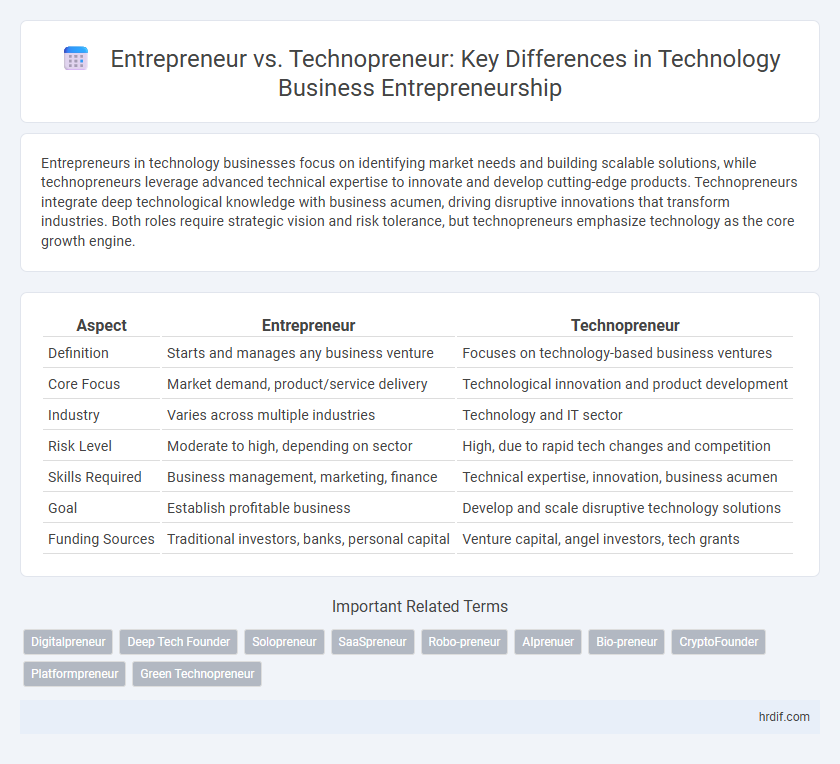 Entrepreneur vs. Technopreneur: Key Differences in Technology Business Entrepreneurship

Entrepreneurs in technology businesses focus on identifying market needs and building scalable solutions, while technopreneurs leverage advanced technical expertise to innovate and develop cutting-edge products. Technopreneurs integrate deep technological knowledge with business acumen, driving disruptive innovations that transform industries. Both roles require strategic vision and risk tolerance, but technopreneurs emphasize technology as the core growth engine.

| Aspect | Entrepreneur | Technopreneur |
|---|---|---|
| Definition | Starts and manages any business venture | Focuses on technology-based business ventures |
| Core Focus | Market demand, product/service delivery | Technological innovation and product development |
| Industry | Varies across multiple industries | Technology and IT sector |
| Risk Level | Moderate to high, depending on sector | High, due to rapid tech changes and competition |
| Skills Required | Business management, marketing, finance | Technical expertise, innovation, business acumen |
| Goal | Establish profitable business | Develop and scale disruptive technology solutions |
| Funding Sources | Traditional investors, banks, personal capital | Venture capital, angel investors, tech grants |

Important Related Terms

Digitalpreneur
Deep Tech Founder
Solopreneur
SaaSpreneur
Robo-preneur
AIprenuer
Bio-preneur
CryptoFounder
Platformpreneur
Green Technopreneur

hrdif.com